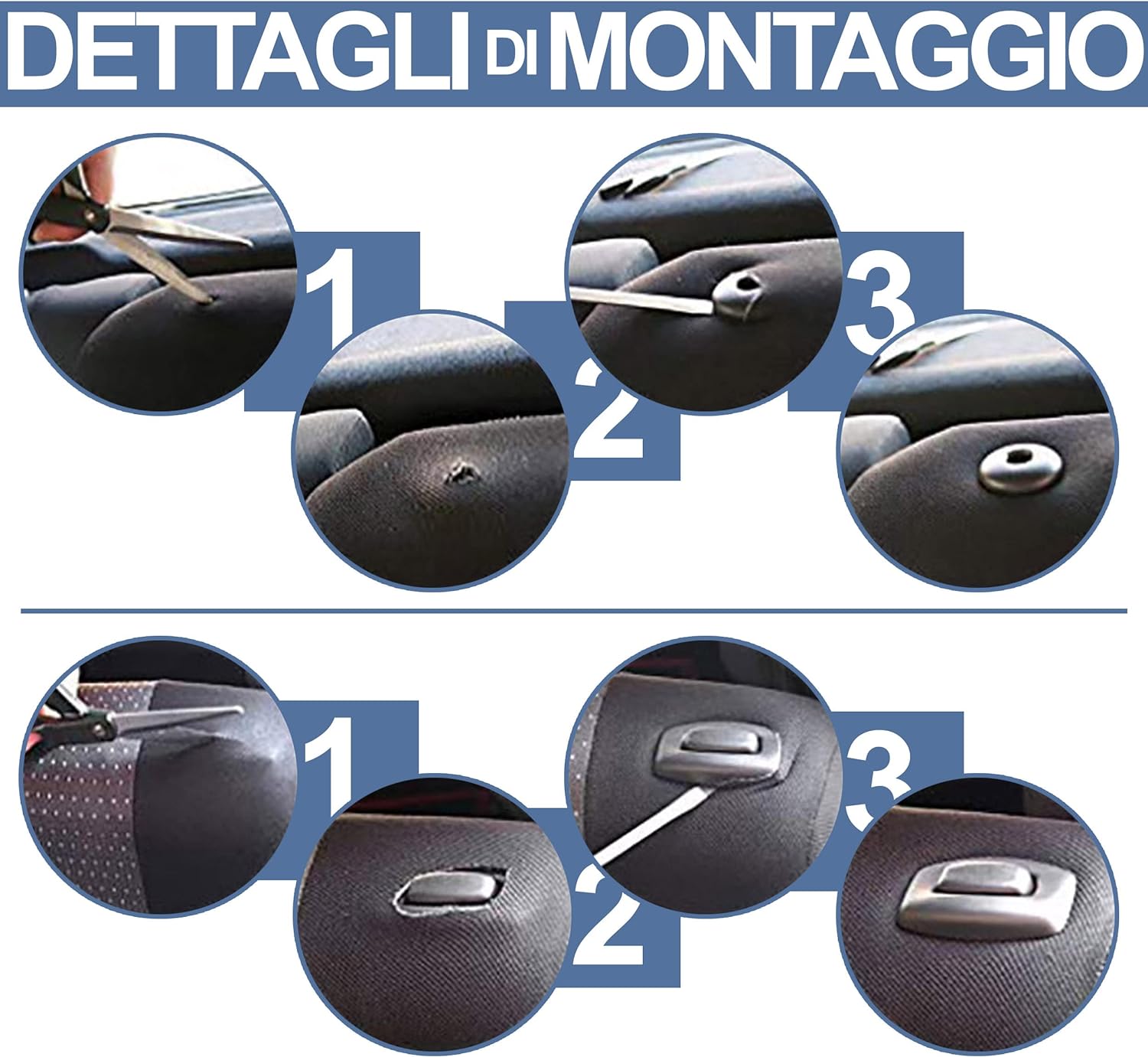 DETTAGLI DI MONTAGGIO

1
2
3

1
2
3