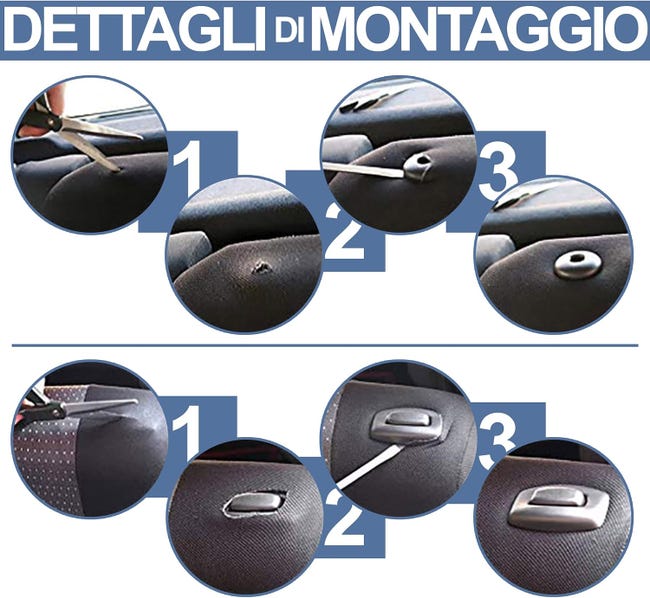 DETTAGLI DI MONTAGGIO

1

2

3

1

2

3