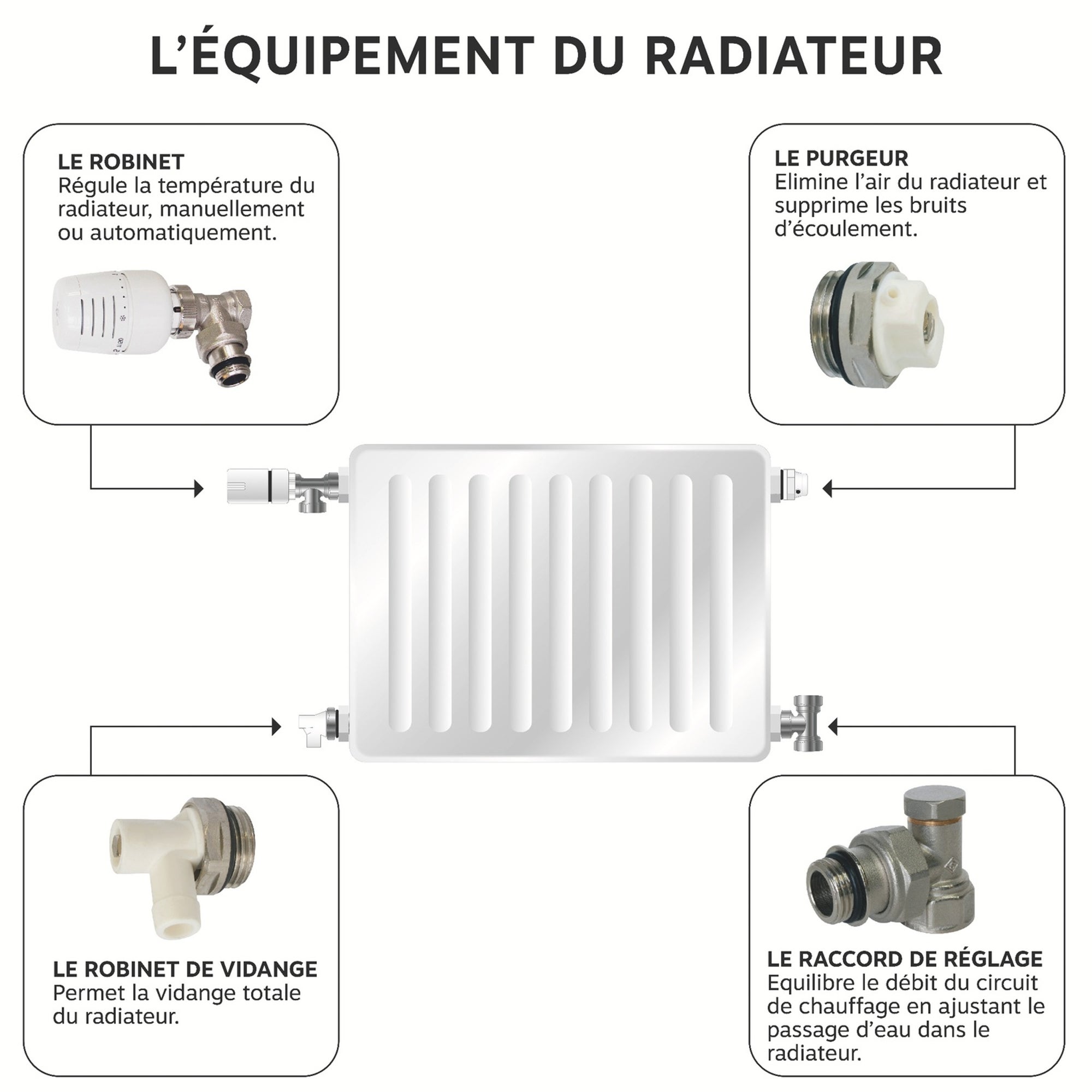 L'ÉQUIPEMENT DU RADIATEUR

LE ROBINET
Régule la température du radiateur, manuellement ou automatiquement.

LE PURGEUR
Elimine l'air du radiateur et supprime les bruits d'écoulement.

LE ROBINET DE VIDANGE
Permet la vidange totale du radiateur.

LE RACCORD DE RÉGLAGE
Equilibre le débit du circuit de chauffage en ajustant le passage d'eau dans le radiateur.