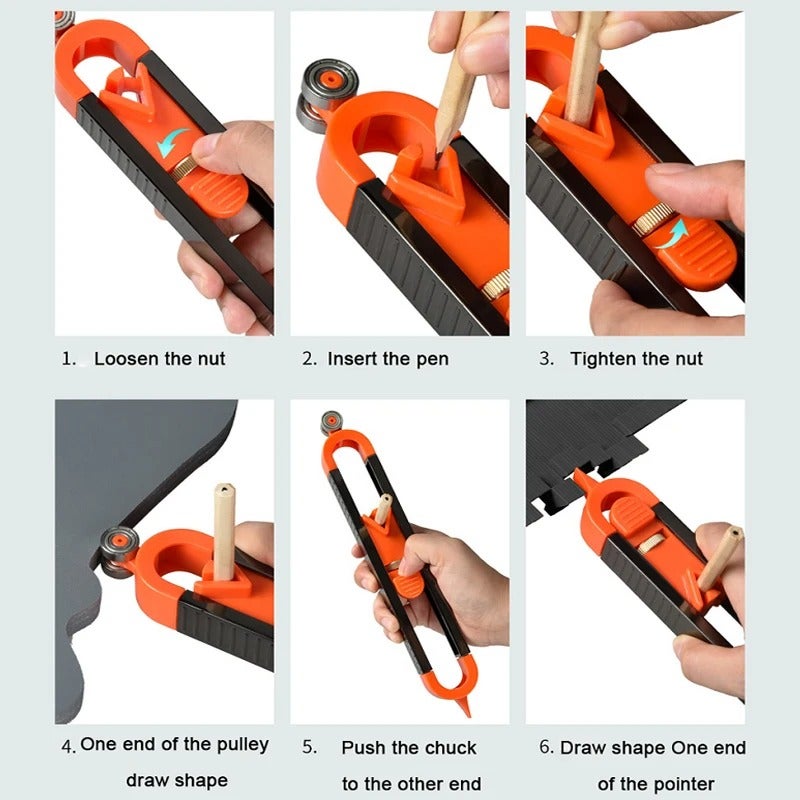 1. Loosen the nut

2. Insert the pen

3. Tighten the nut

4. One end of the pulley draw shape

5. Push the chuck to the other end

6. Draw shape One end of the pointer