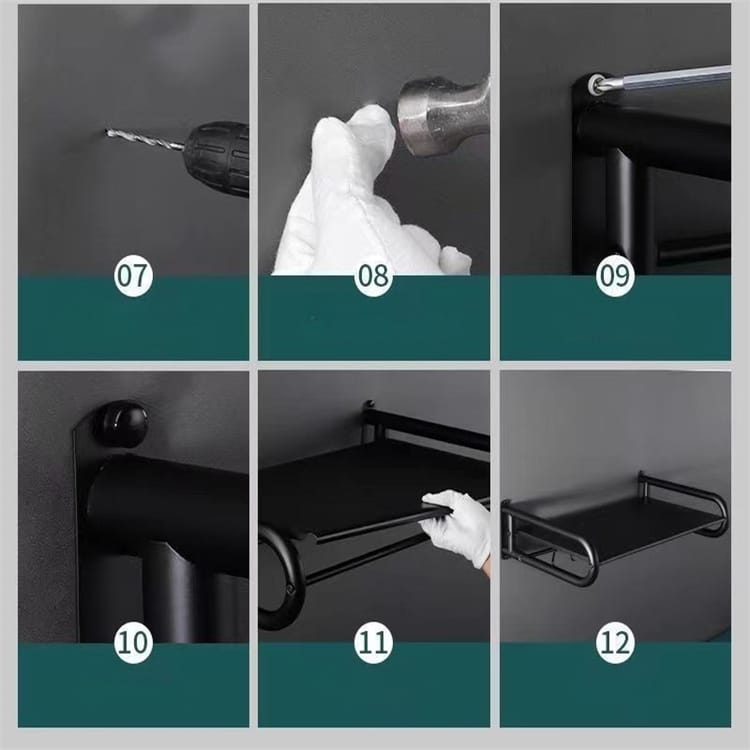 07

08

09

10

11

12