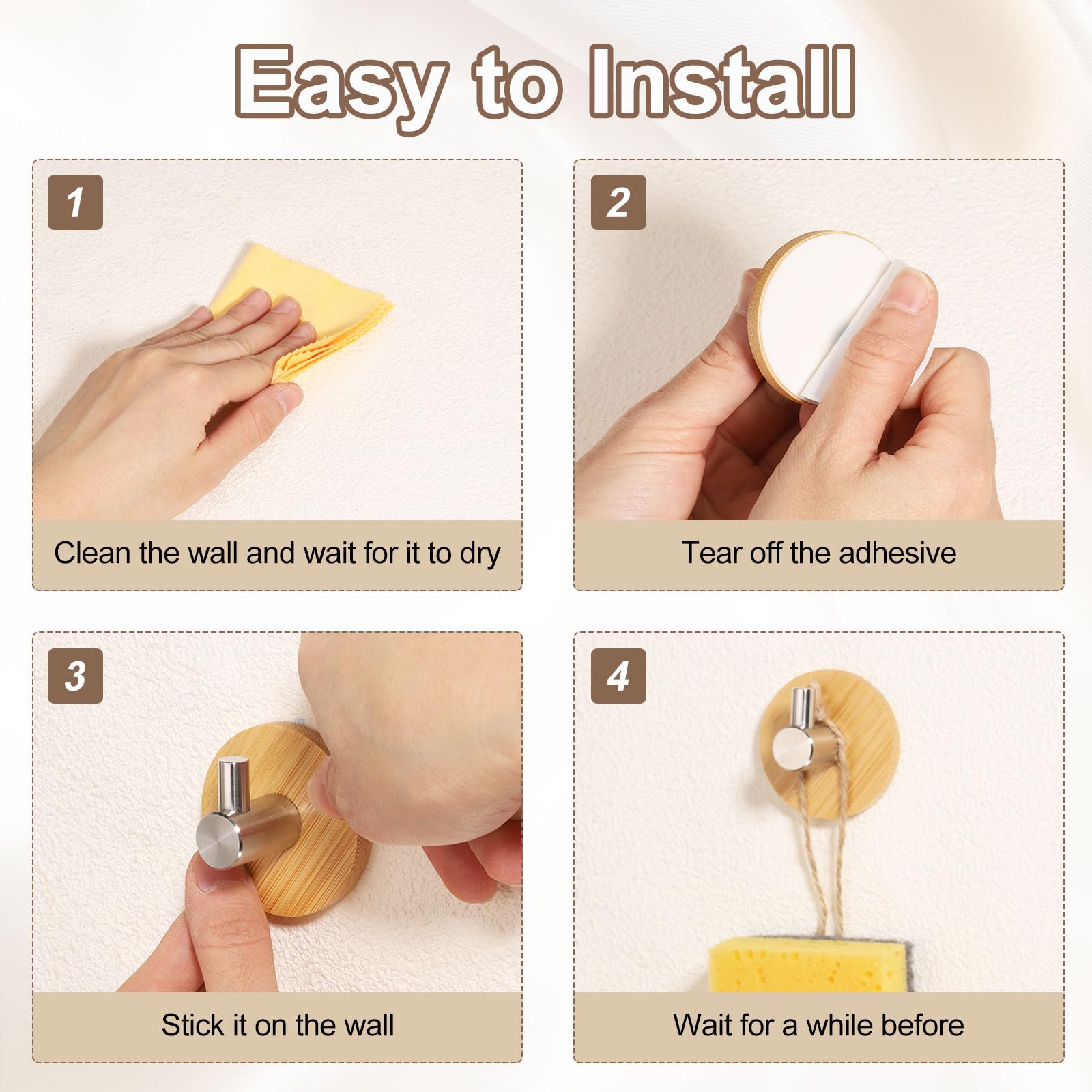 Easy to Install

1

Clean the wall and wait for it to dry

2

Tear off the adhesive

3

Stick it on the wall

4

Wait for a while before