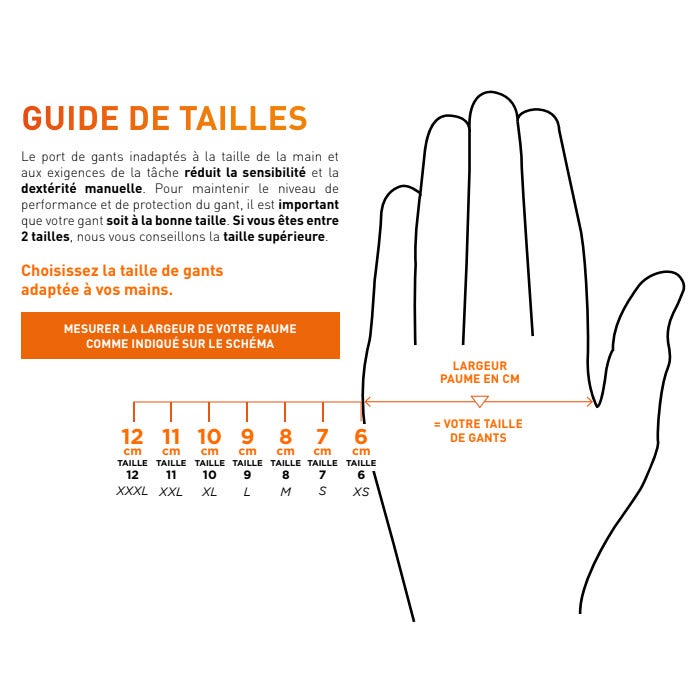 GUIDE DE TAILLES

Le port de gants inadaptés à la taille de la main et aux exigences de la tâche réduit la sensibilité et la dextérité manuelle. Pour maintenir le niveau de performance et de protection du gant, il est important que votre gant soit à la bonne taille. Si vous êtes entre 2 tailles, nous vous conseillons la taille supérieure.

Choisissez la taille de gants adaptée à vos mains.

MESURER LA LARGEUR DE VOTRE PAUME COMME INDIQUÉ SUR LE SCHÉMA

LARGEUR PAUME EN CM

= VOTRE TAILLE DE GANTS

| 12 cm | 11 cm | 10 cm | 9 cm | 8 cm | 7 cm | 6 cm |
|---|---|---|---|---|---|---|
| TAILLE 12 | TAILLE 11 | TAILLE 10 | TAILLE 9 | TAILLE 8 | TAILLE 7 | TAILLE 6 |
| XXXL | XXL | XL | L | M | S | XS |