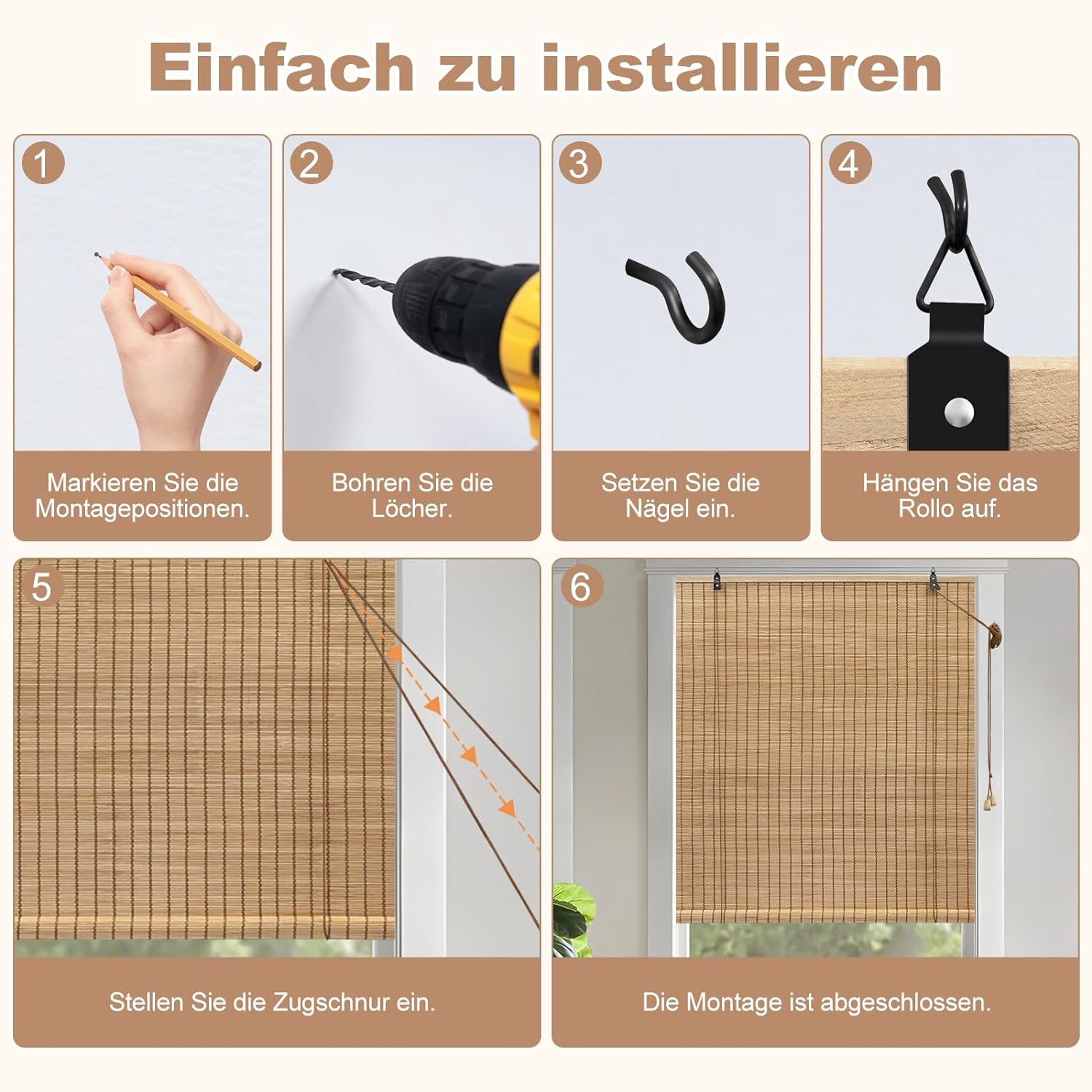 Einfach zu installieren

1
Markieren Sie die Montagepositionen.

2
Bohren Sie die Löcher.

3
Setzen Sie die Nägel ein.

4
Hängen Sie das Rollo auf.

5
Stellen Sie die Zugschnur ein.

6
Die Montage ist abgeschlossen.