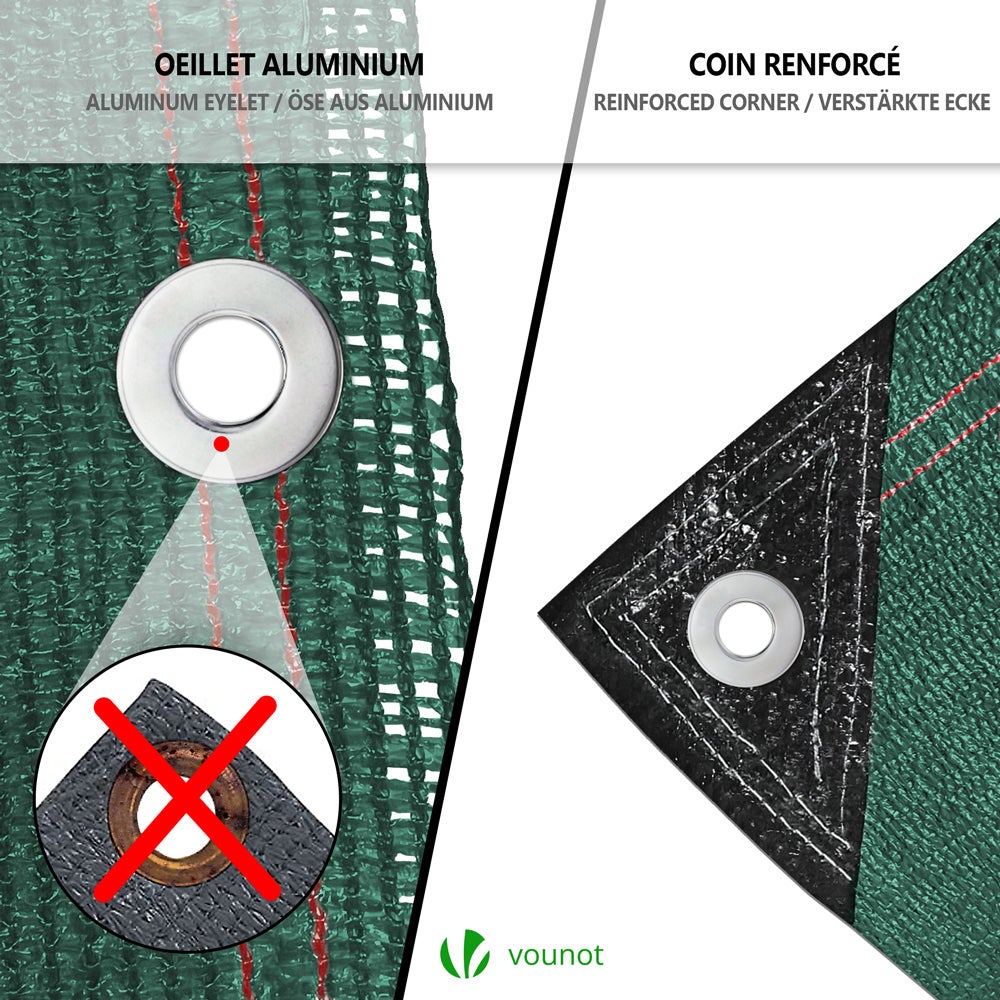 OEILLET ALUMINIUM
ALUMINUM EYELET / ÖSE AUS ALUMINIUM

COIN RENFORCÉ
REINFORCED CORNER / VERSTÄRKTE ECKE

vounot