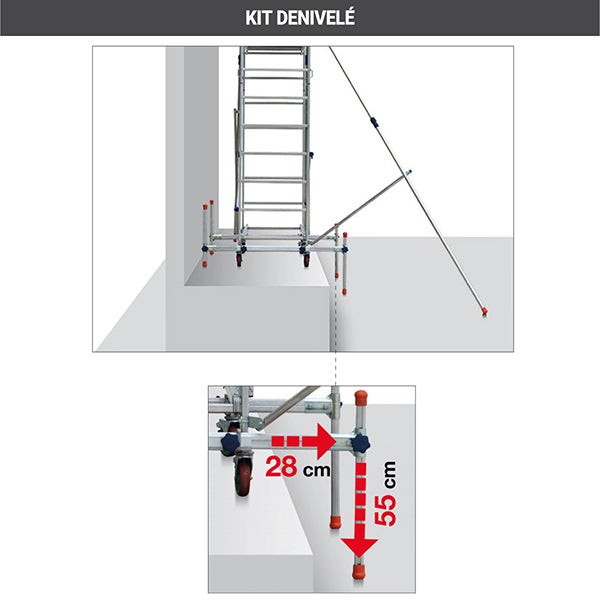 KIT DENIVELÉ

28 cm

55 cm