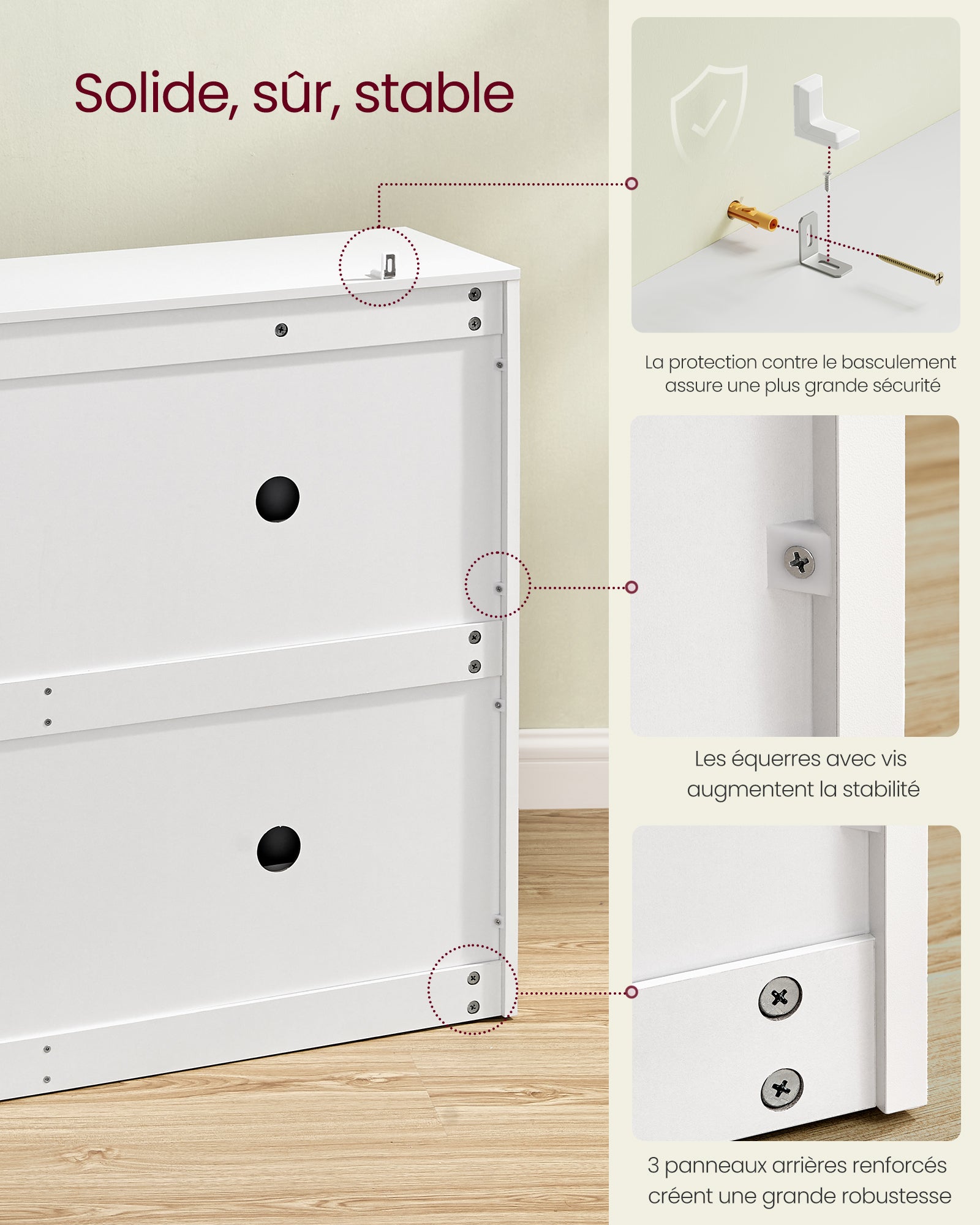 Solide, sûr, stable

La protection contre le basculement assure une plus grande sécurité

Les équerres avec vis augmentent la stabilité

3 panneaux arrières renforcés créent une grande robustesse