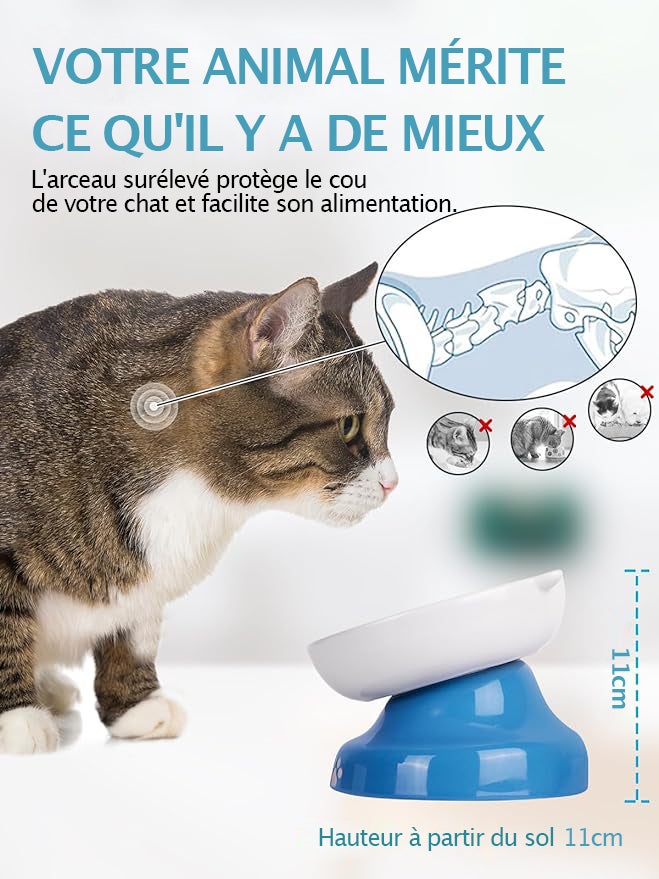 VOTRE ANIMAL MÉRITE CE QU'IL Y A DE MIEUX

L'arceau surélevé protège le cou de votre chat et facilite son alimentation.

11cm

Hauteur à partir du sol 11cm