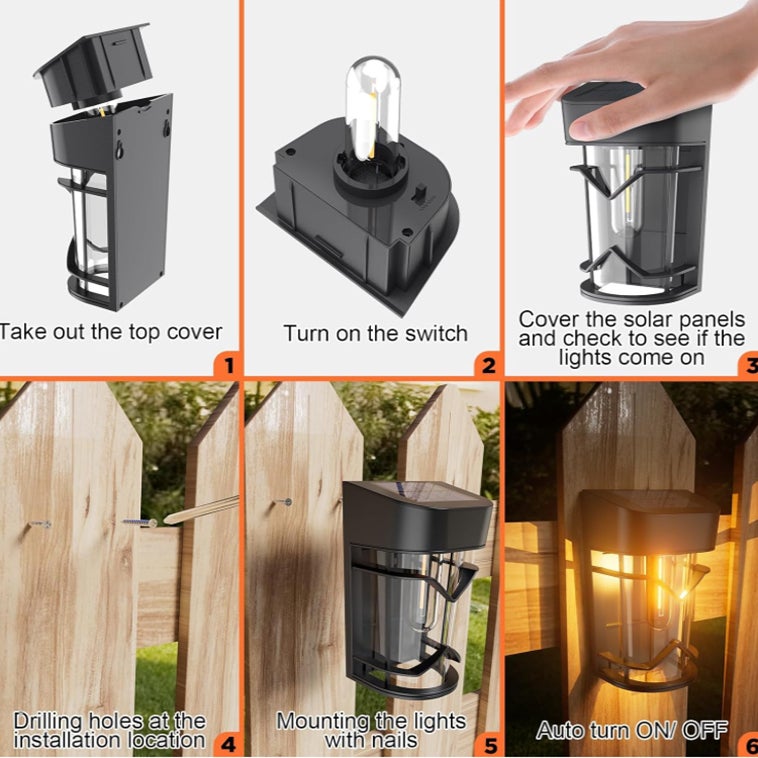 Take out the top cover

1

Turn on the switch

2

Cover the solar panels and check to see if the lights come on

3

Drilling holes at the installation location

4

Mounting the lights with nails

5

Auto turn ON/ OFF

6