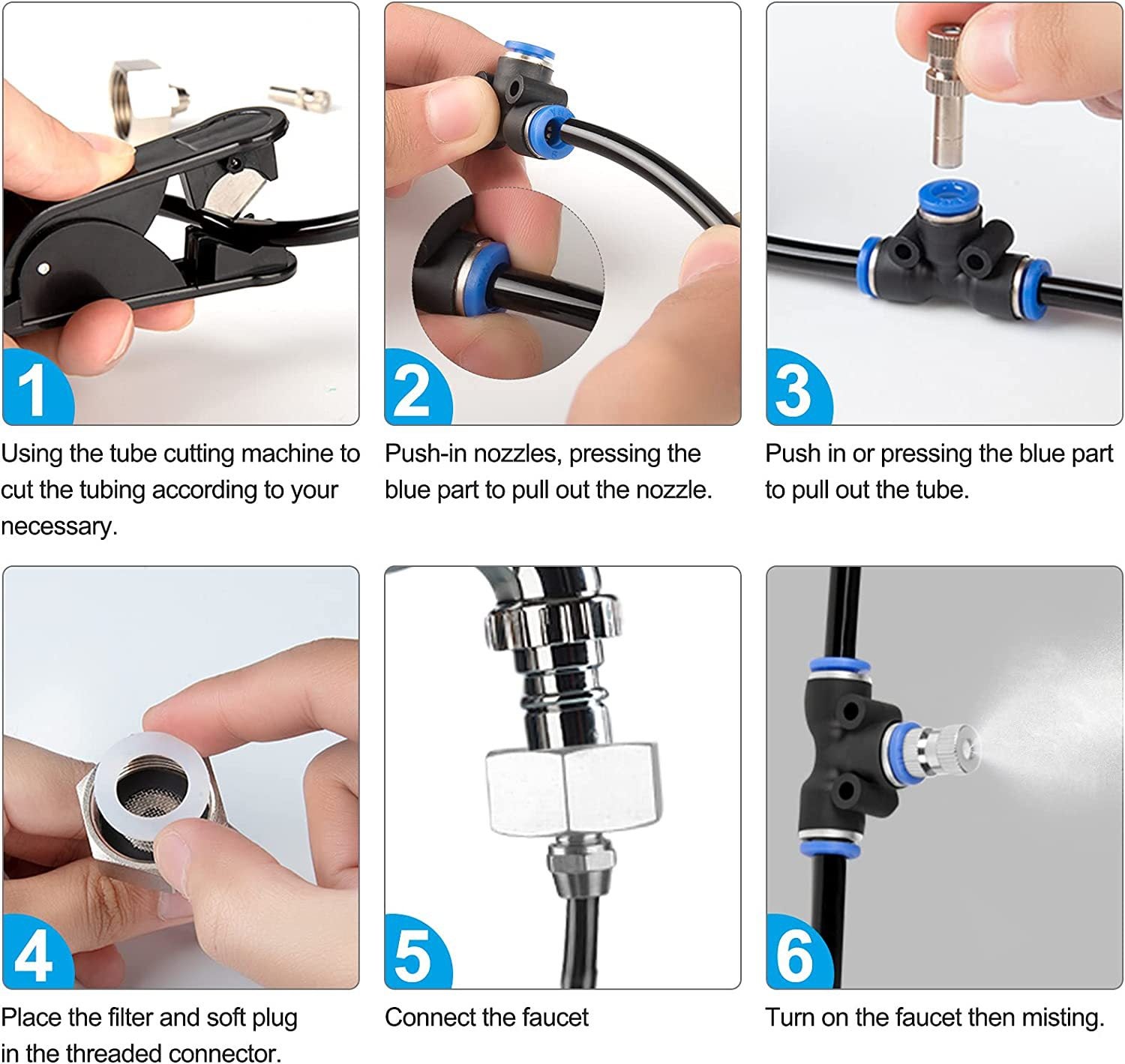 1

Using the tube cutting machine to cut the tubing according to your necessary.

2

Push-in nozzles, pressing the blue part to pull out the nozzle.

3

Push in or pressing the blue part to pull out the tube.

4

Place the filter and soft plug in the threaded connector.

5

Connect the faucet

6

Turn on the faucet then misting.