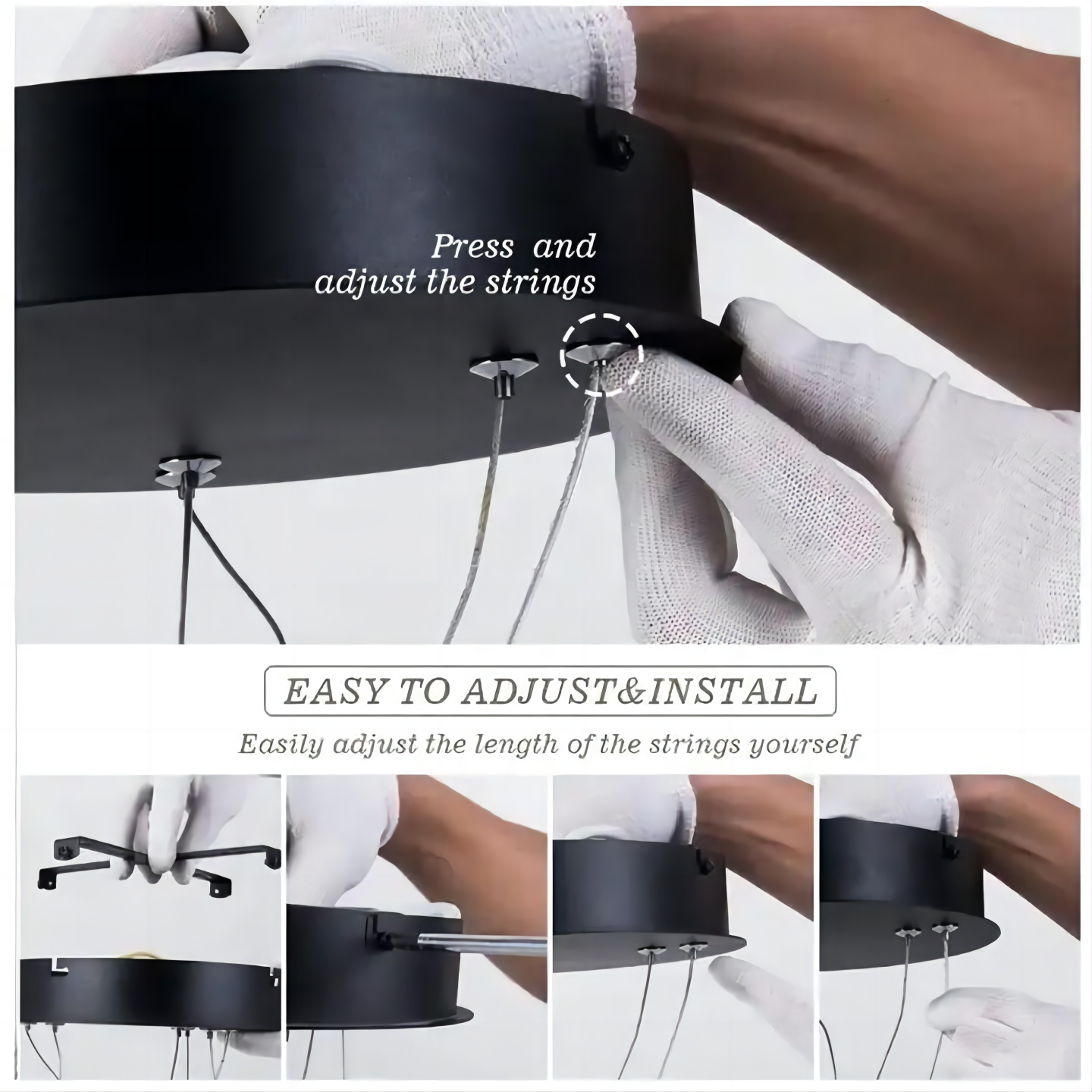 Press and adjust the strings

EASY TO ADJUST&INSTALL

Easily adjust the length of the strings yourself