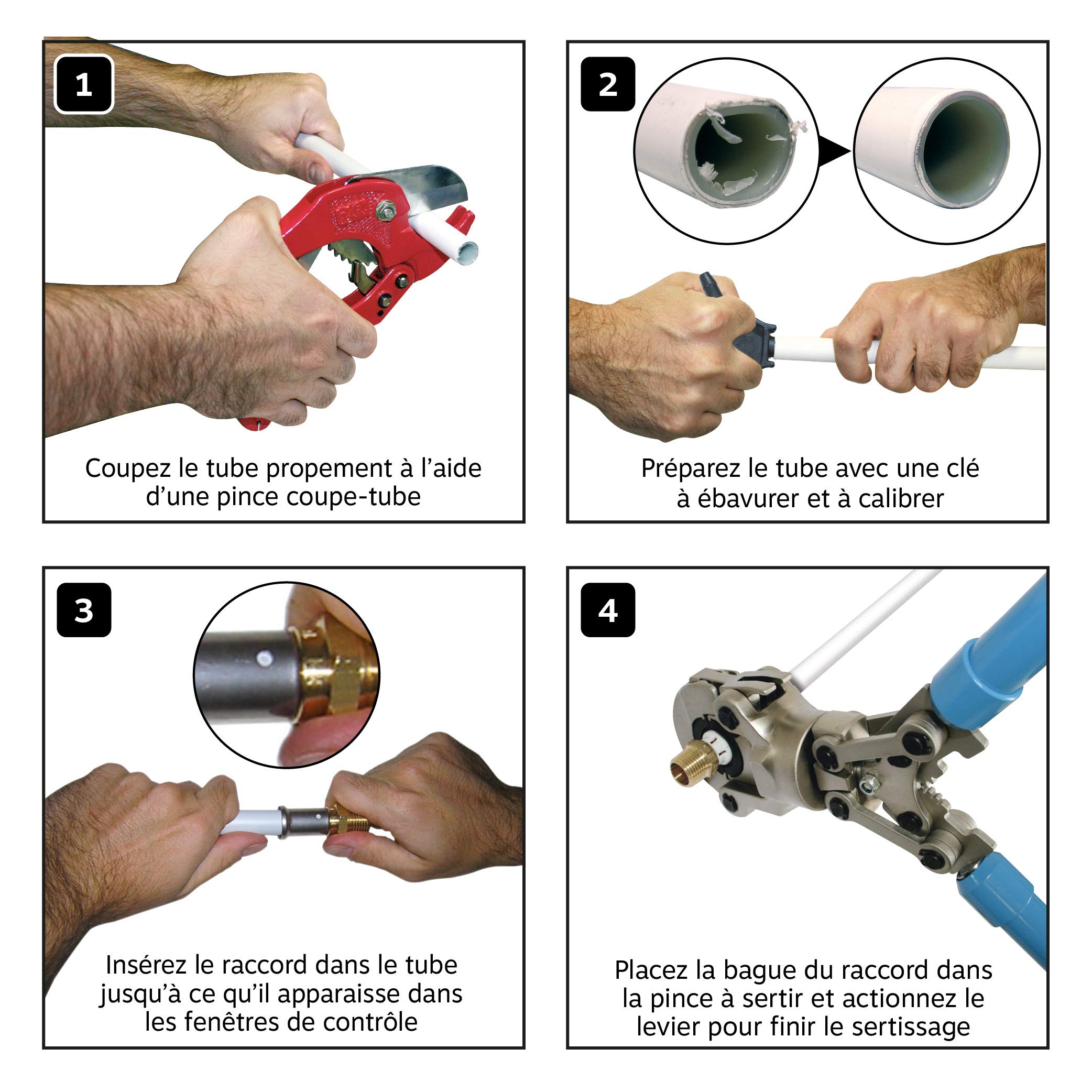 1

Coupez le tube propement à l'aide d'une pince coupe-tube

2

Préparez le tube avec une clé à ébavurer et à calibrer

3

Insérez le raccord dans le tube jusqu'à ce qu'il apparaisse dans les fenêtres de contrôle

4

Placez la bague du raccord dans la pince à sertir et actionnez le levier pour finir le sertissage