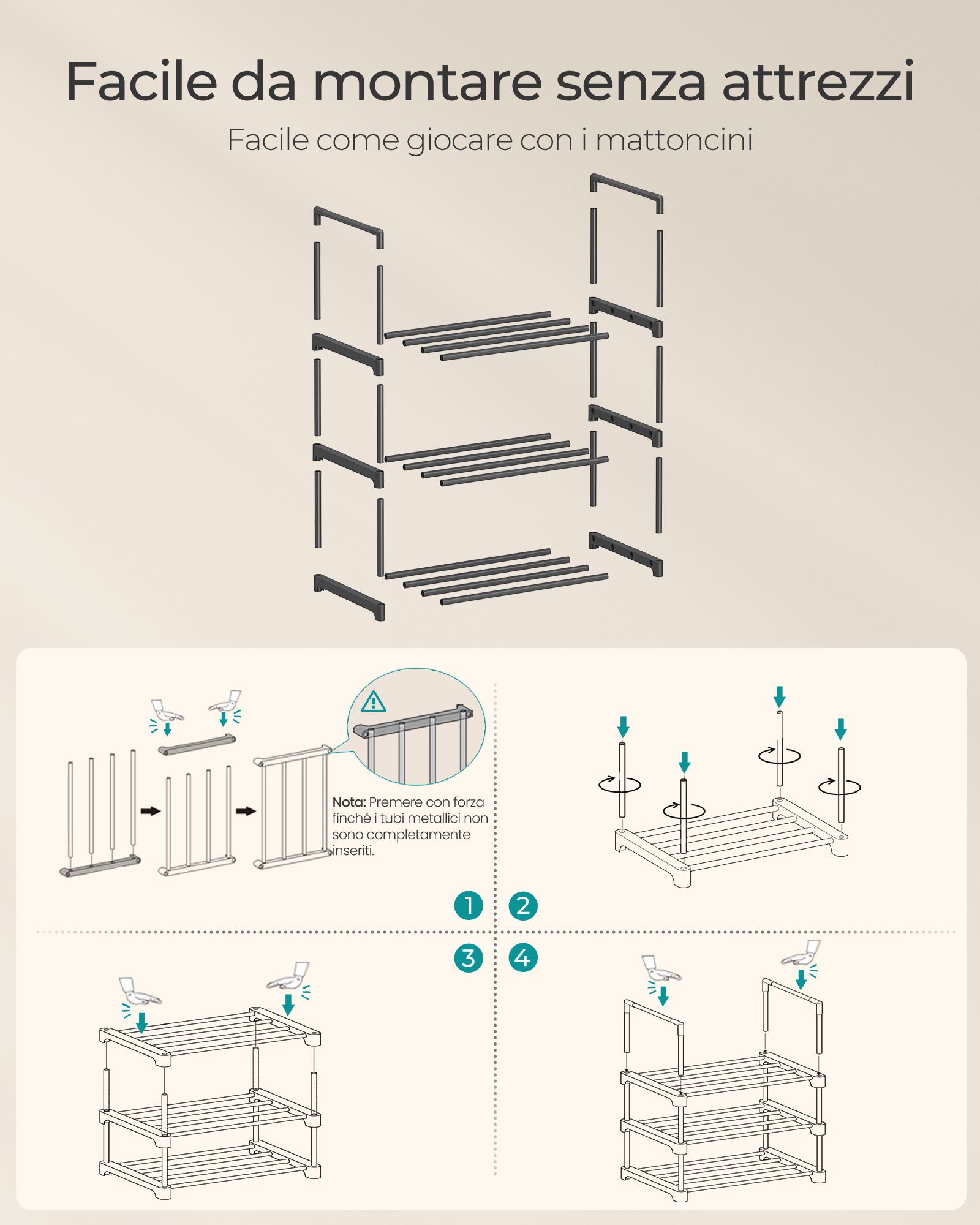 Facile da montare senza attrezzi

Facile come giocare con i mattoncini

Nota: Premere con forza finché i tubi metallici non sono completamente inseriti.

1

2

3

4