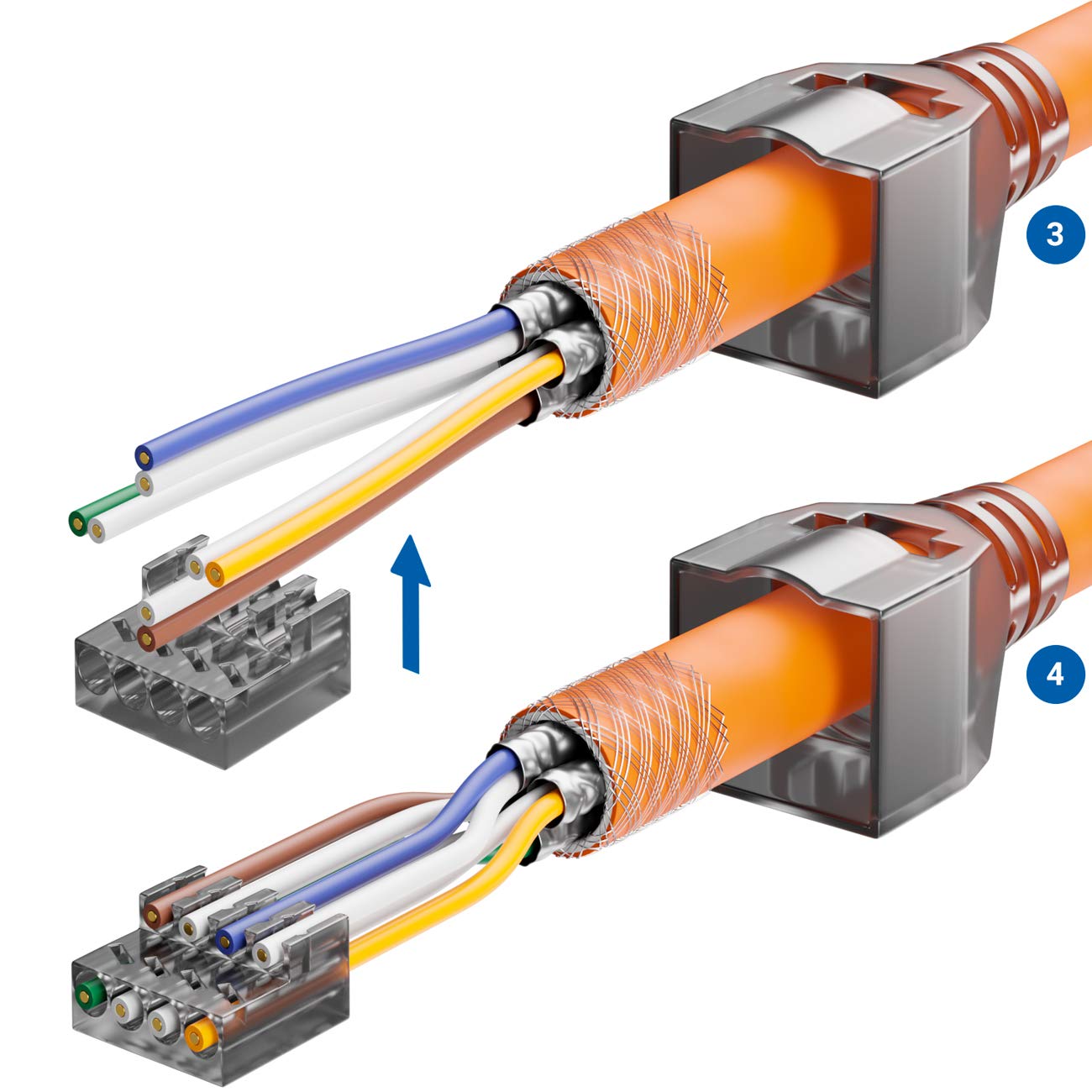 3

4