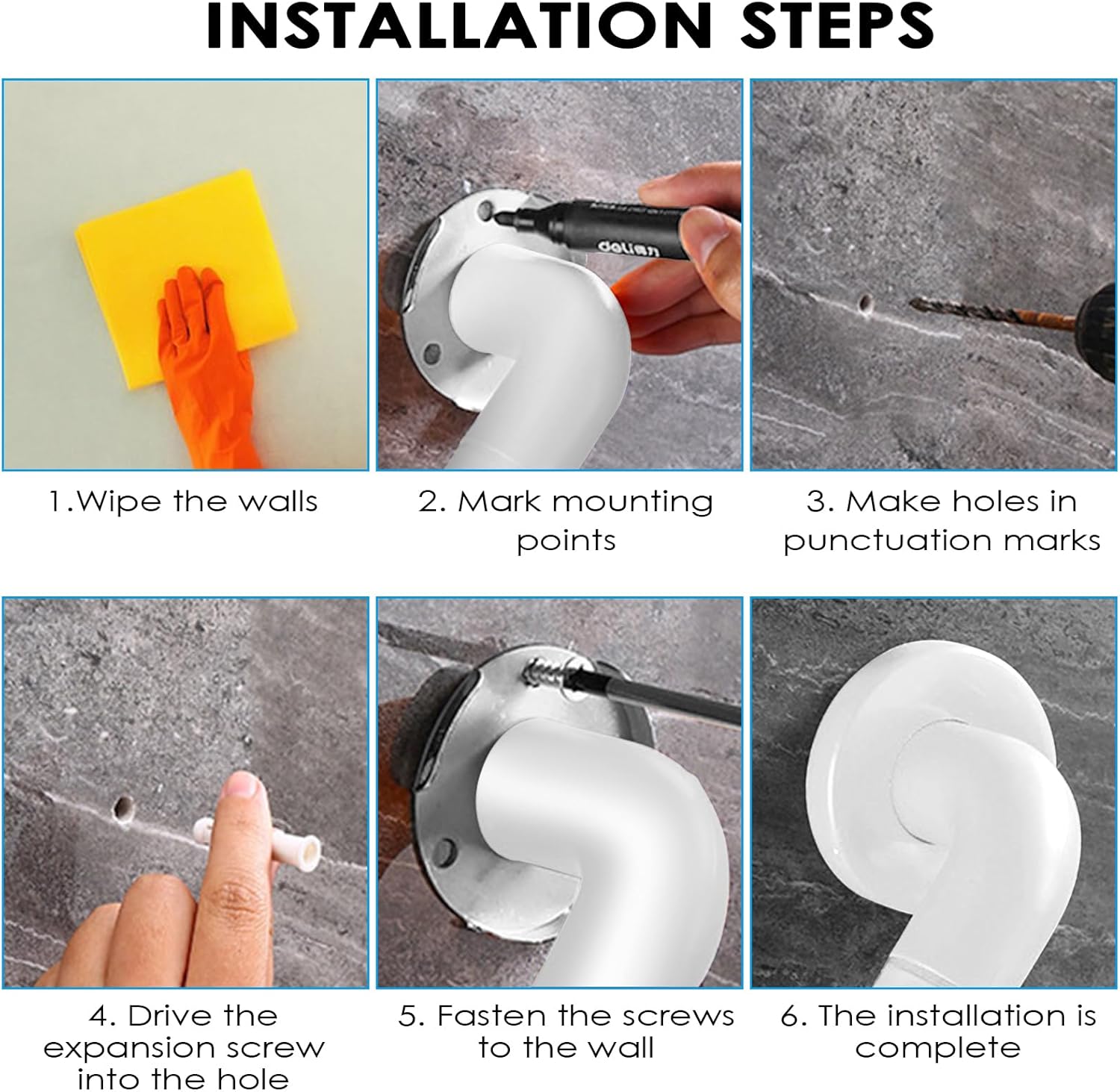 INSTALLATION STEPS

deli

1.Wipe the walls

2. Mark mounting points

3. Make holes in punctuation marks

4. Drive the expansion screw into the hole

5. Fasten the screws to the wall

6. The installation is complete