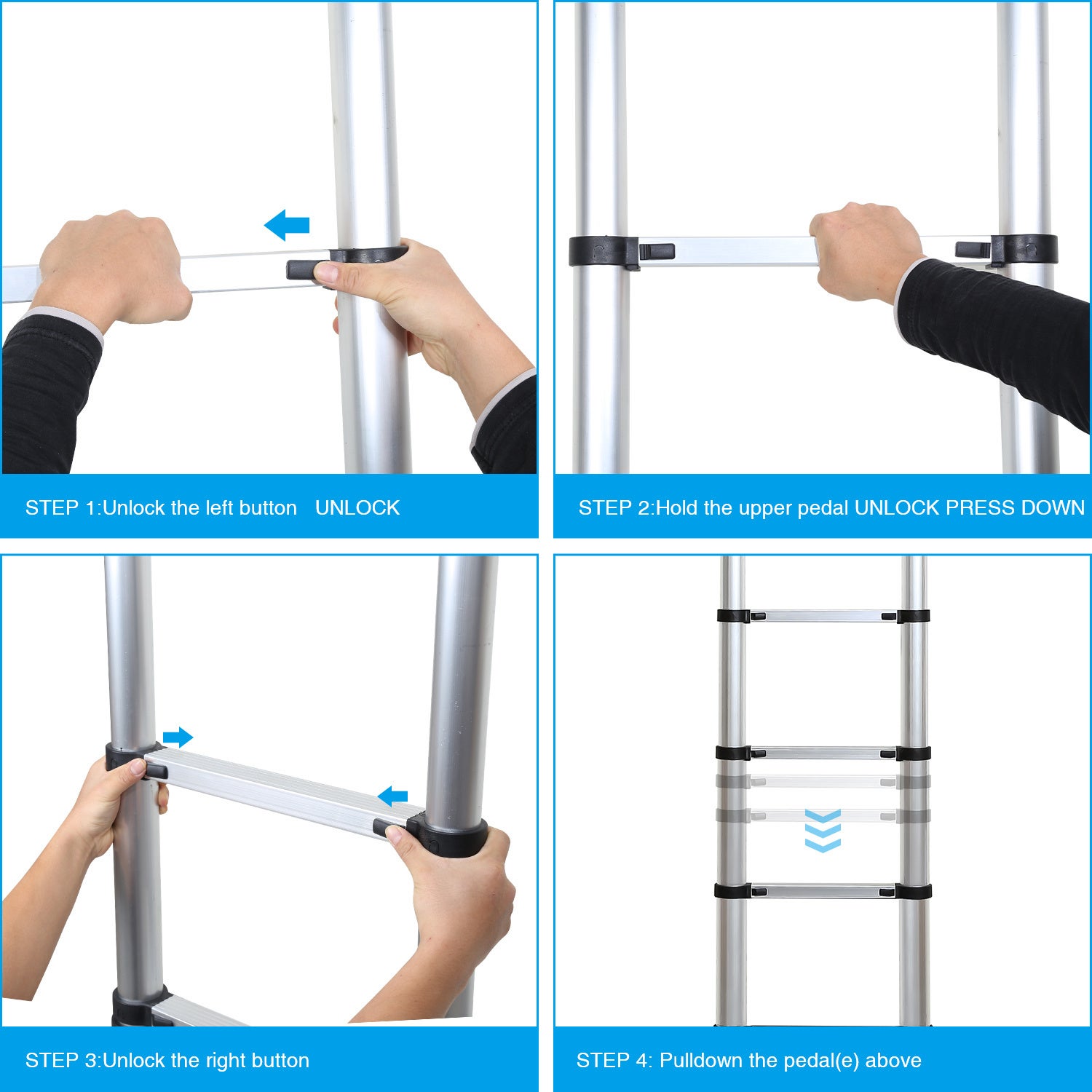 STEP 1:Unlock the left button UNLOCK

STEP 2:Hold the upper pedal UNLOCK PRESS DOWN

STEP 3:Unlock the right button

STEP 4: Pulldown the pedal(e) above