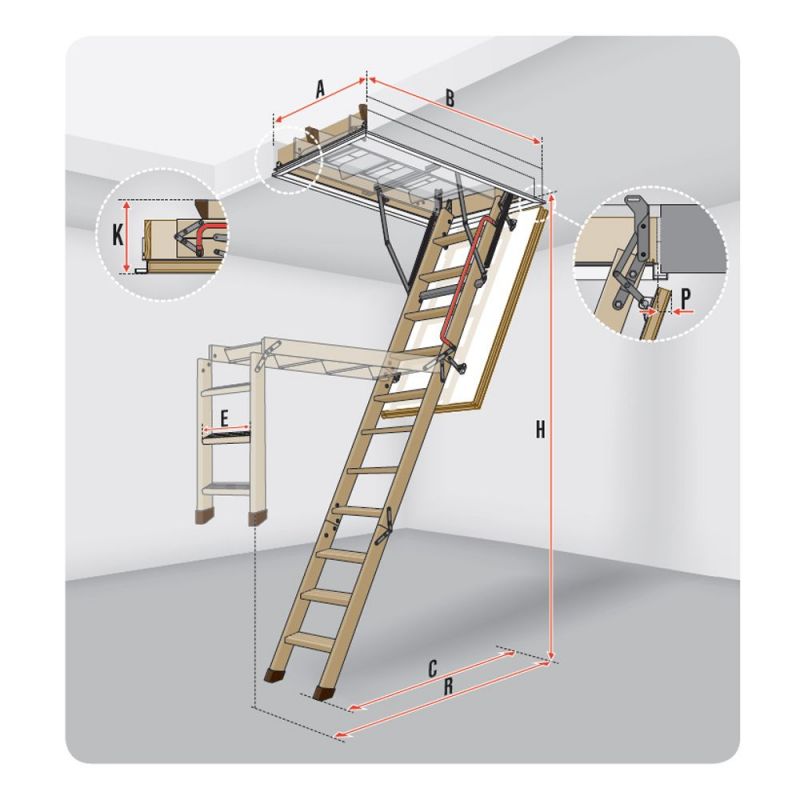 A
B
K
P
E
H
C
R