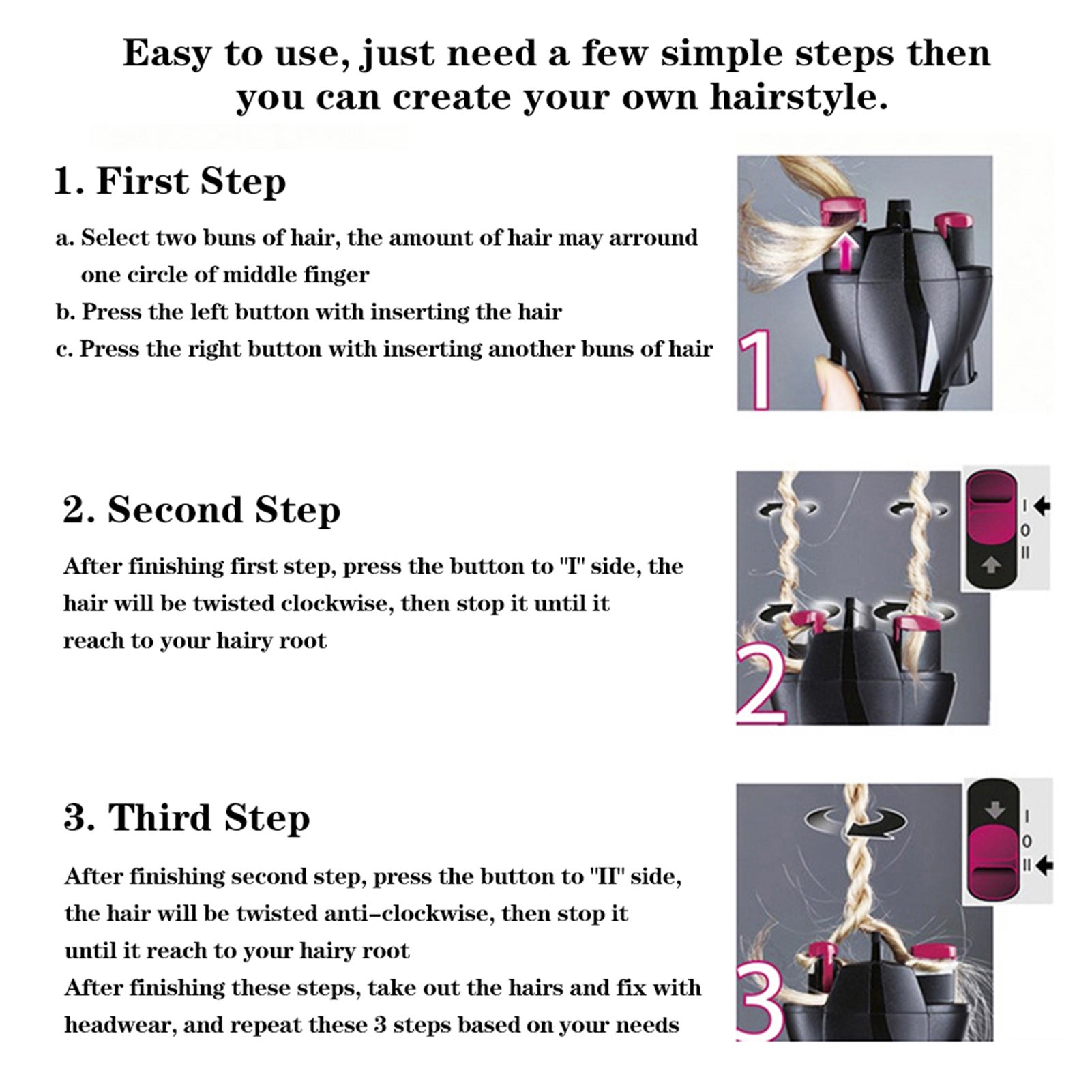 Easy to use, just need a few simple steps then you can create your own hairstyle.

1. First Step

a. Select two buns of hair, the amount of hair may arround one circle of middle finger

b. Press the left button with inserting the hair

c. Press the right button with inserting another buns of hair

1

2. Second Step

After finishing first step, press the button to "I" side, the hair will be twisted clockwise, then stop it until it reach to your hairy root

I
0
II

2

3. Third Step

After finishing second step, press the button to "II" side, the hair will be twisted anti-clockwise, then stop it until it reach to your hairy root

After finishing these steps, take out the hairs and fix with headwear, and repeat these 3 steps based on your needs

I
0
II

3