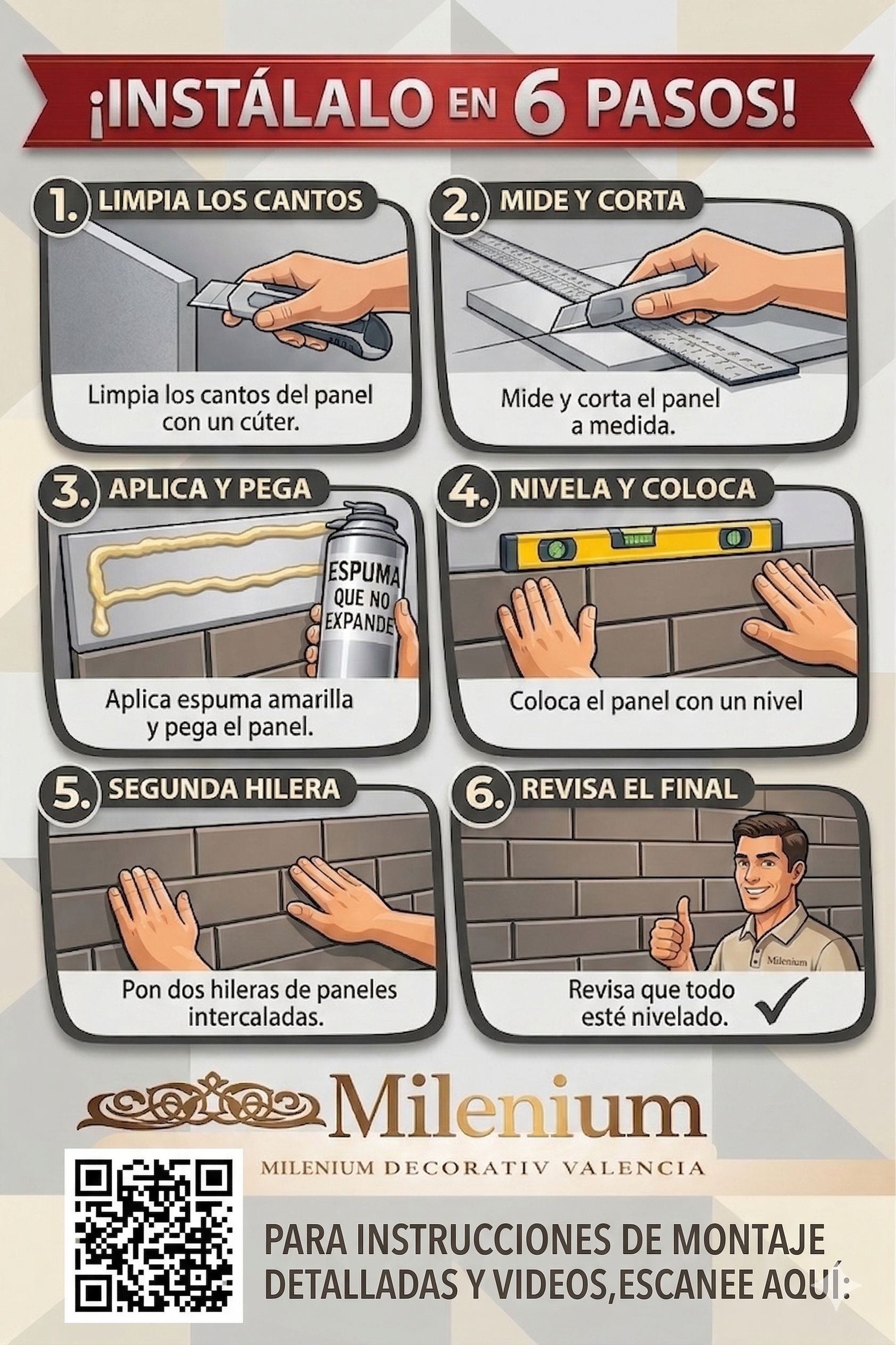 ¡INSTÁLALO EN 6 PASOS!

1. LIMPIA LOS CANTOS

Limpia los cantos del panel con un cúter.

2. MIDE Y CORTA

Mide y corta el panel a medida.

3. APLICA Y PEGA

ESPUMA QUE NO EXPANDE

Aplica espuma amarilla y pega el panel.

4. NIVELA Y COLOCA

Coloca el panel con un nivel

5. SEGUNDA HILERA

Pon dos hileras de paneles intercaladas.

6. REVISA EL FINAL

Milenium

Revisa que todo esté nivelado.

Milenium

MILENIUM DECORATIV VALENCIA

PARA INSTRUCCIONES DE MONTAJE DETALLADAS Y VIDEOS,ESCANEE AQUÍ: