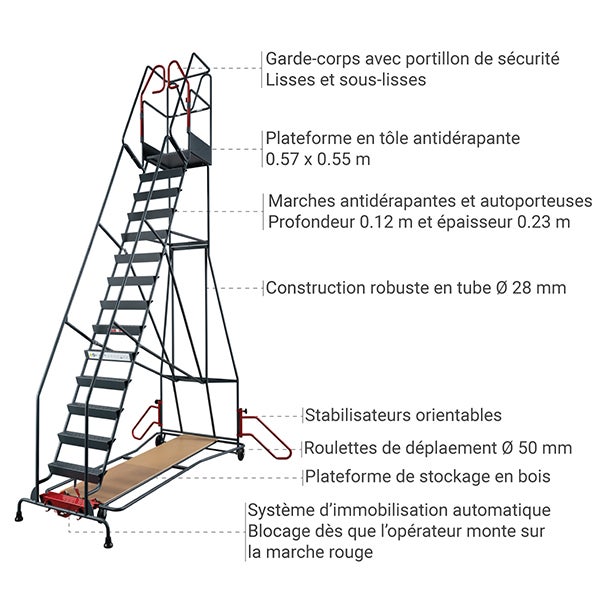 Garde-corps avec portillon de sécurité
Lisses et sous-lisses

Plateforme en tôle antidérapante
0.57 x 0.55 m

Marches antidérapantes et autoporteuses
Profondeur 0.12 m et épaisseur 0.23 m

Construction robuste en tube Ø 28 mm

Stabilisateurs orientables

Roulettes de déplaement Ø 50 mm

Plateforme de stockage en bois

Système d'immobilisation automatique
Blocage dès que l'opérateur monte sur la marche rouge