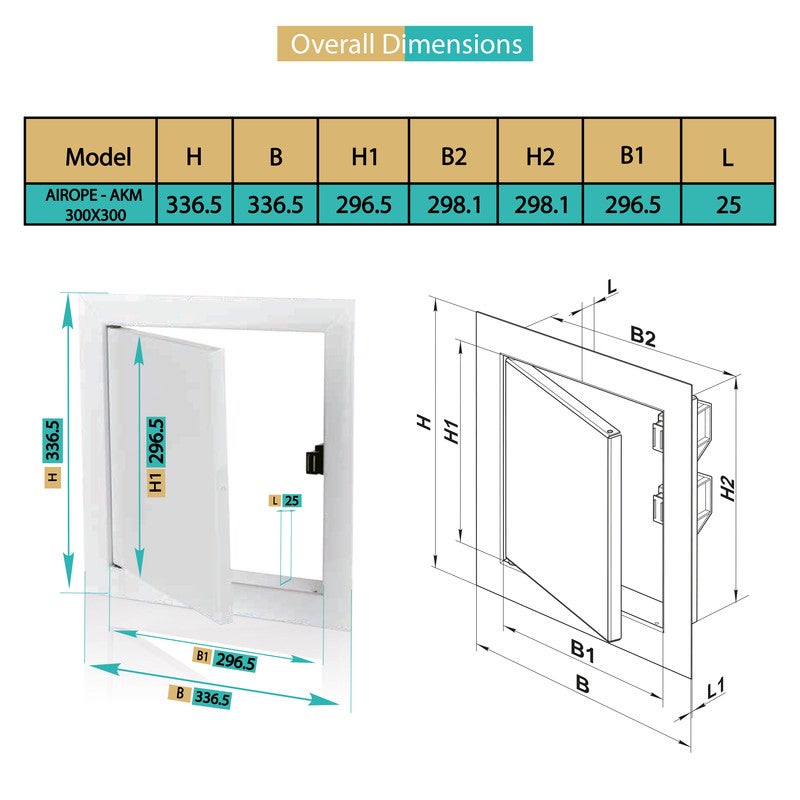 Overall Dimensions

| Model | H | B | H1 | B2 | H2 | B1 | L |
|---|---|---|---|---|---|---|---|
| AIROPE - AKM 300X300 | 336.5 | 336.5 | 296.5 | 298.1 | 298.1 | 296.5 | 25 |

H 336.5
H1 296.5
L 25
B1 296.5
B 336.5

L
B2
H
H1
H2
B1
B
L1