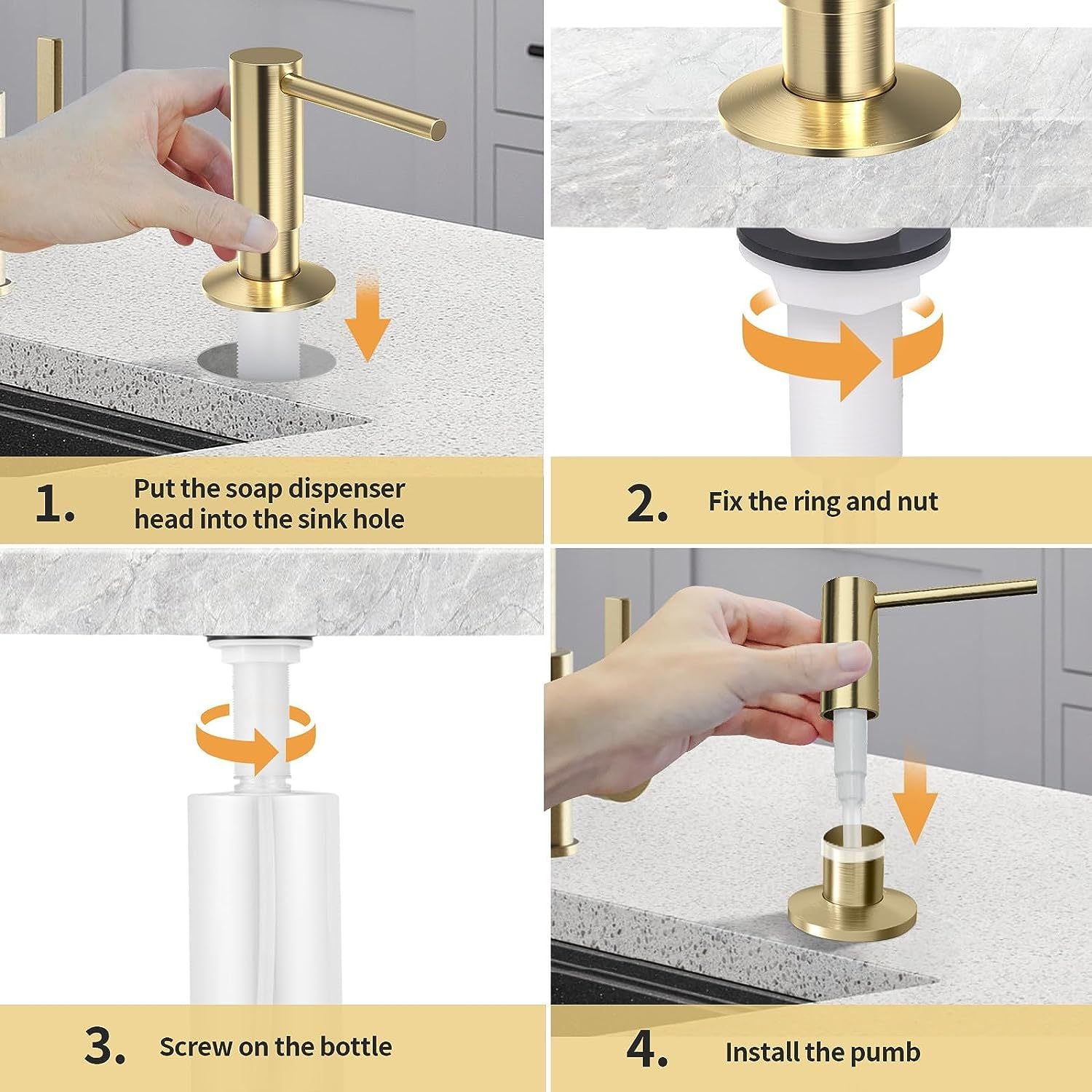 1. Put the soap dispenser head into the sink hole

2. Fix the ring and nut

3. Screw on the bottle

4. Install the pumb