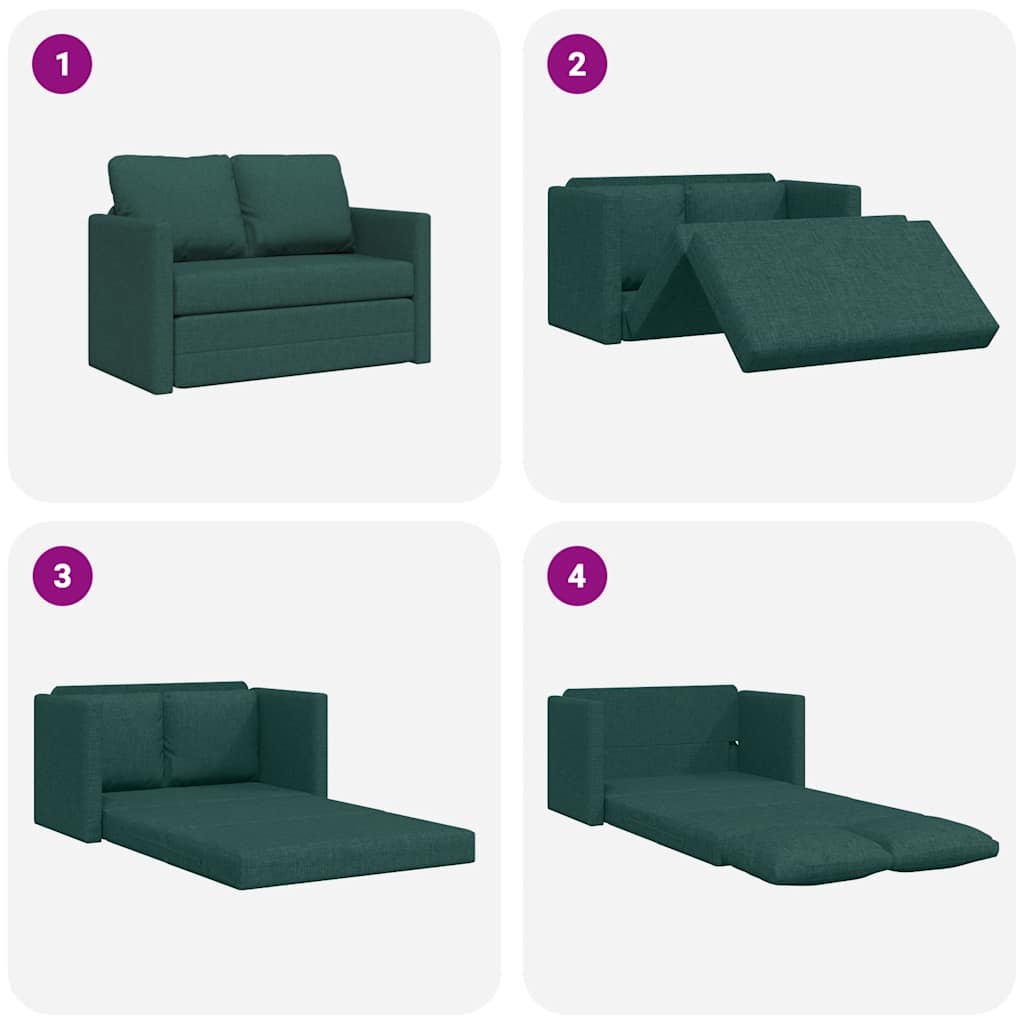 1

2

3

4