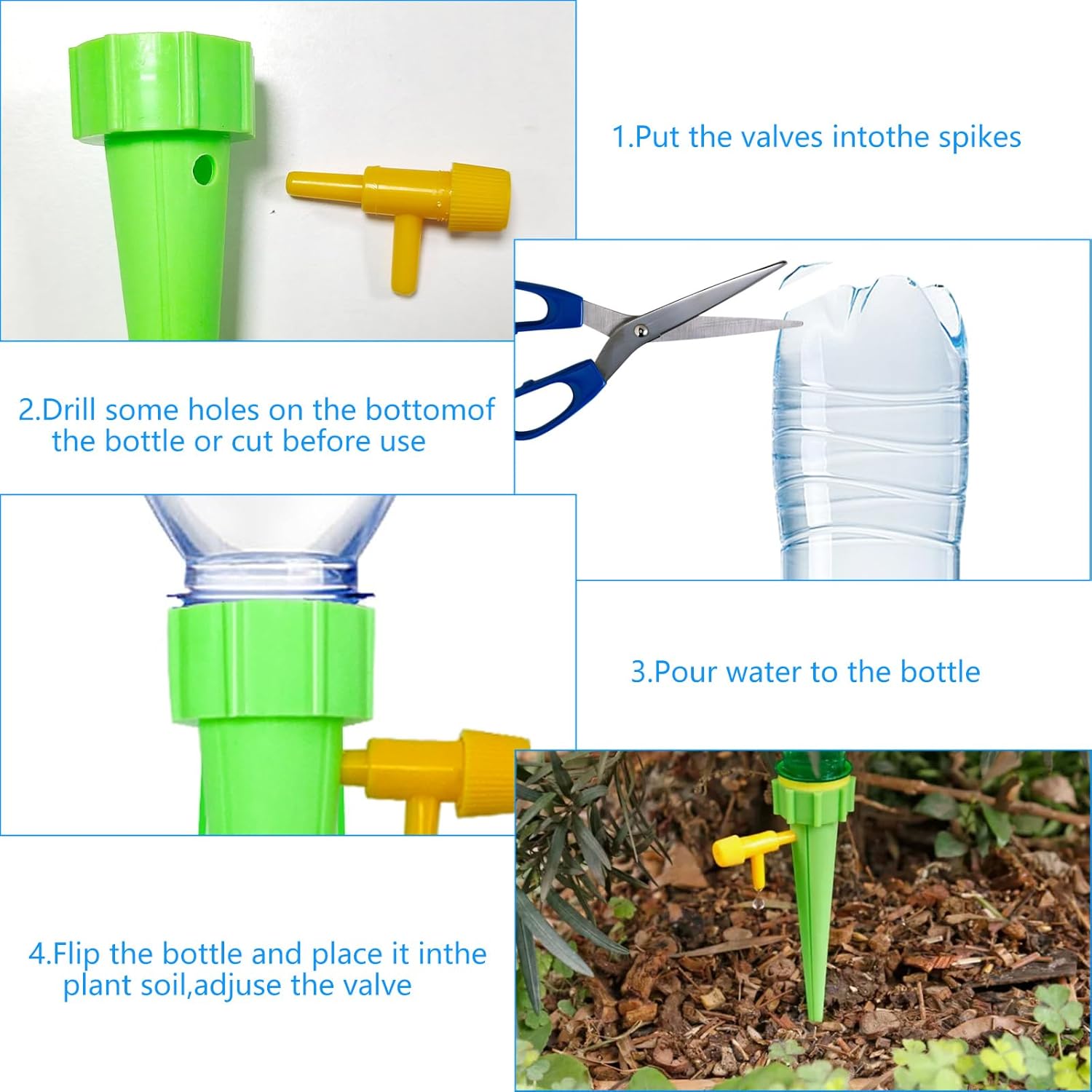 1.Put the valves intothe spikes

2.Drill some holes on the bottomof the bottle or cut before use

3.Pour water to the bottle

4.Flip the bottle and place it inthe plant soil,adjuse the valve