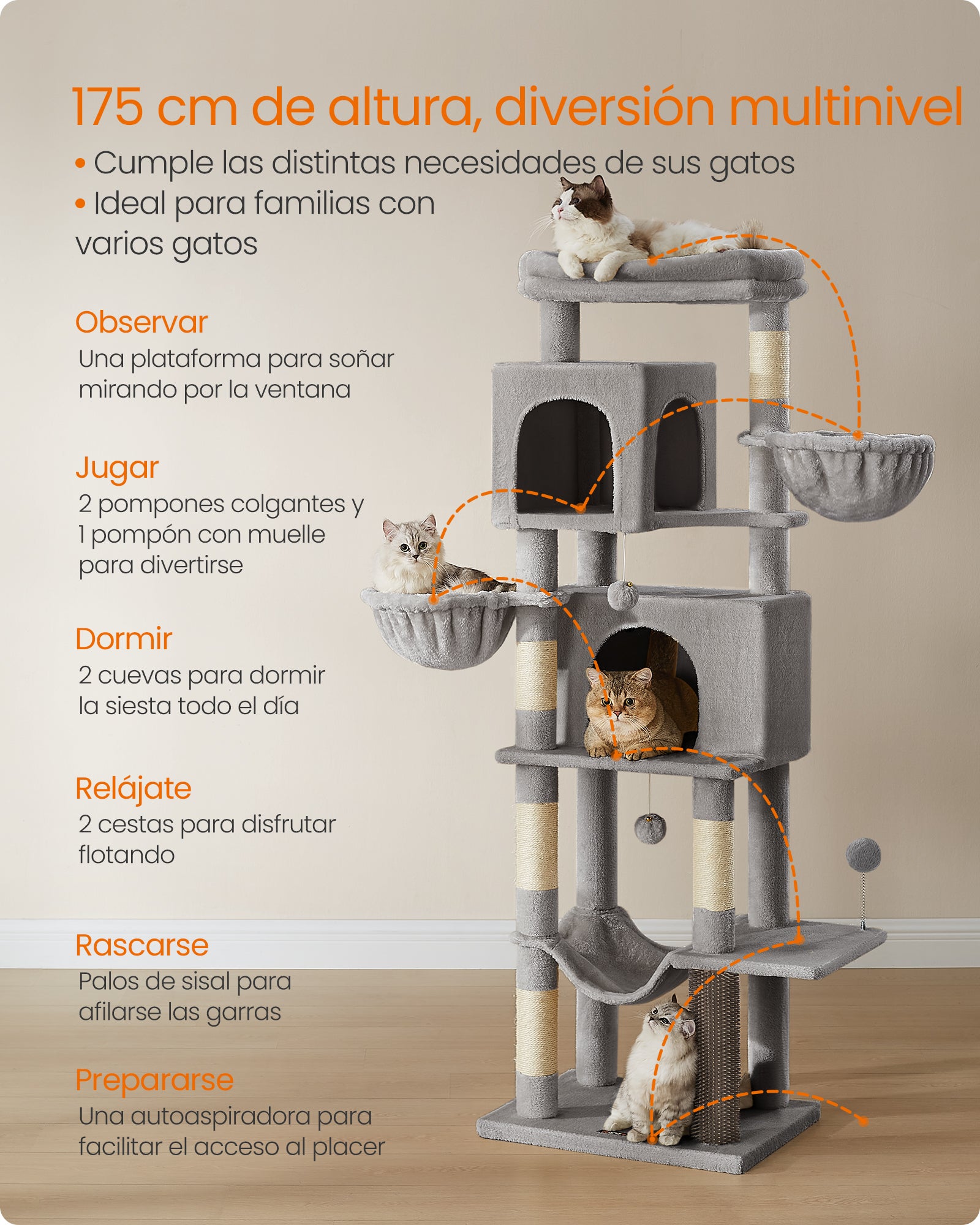 175 cm de altura, diversión multinivel

• Cumple las distintas necesidades de sus gatos
• Ideal para familias con varios gatos

Observar
Una plataforma para soñar mirando por la ventana

Jugar
2 pompones colgantes y 1 pompón con muelle para divertirse

Dormir
2 cuevas para dormir la siesta todo el día

Relájate
2 cestas para disfrutar flotando

Rascarse
Palos de sisal para afilarse las garras

Prepararse
Una autoaspiradora para facilitar el acceso al placer