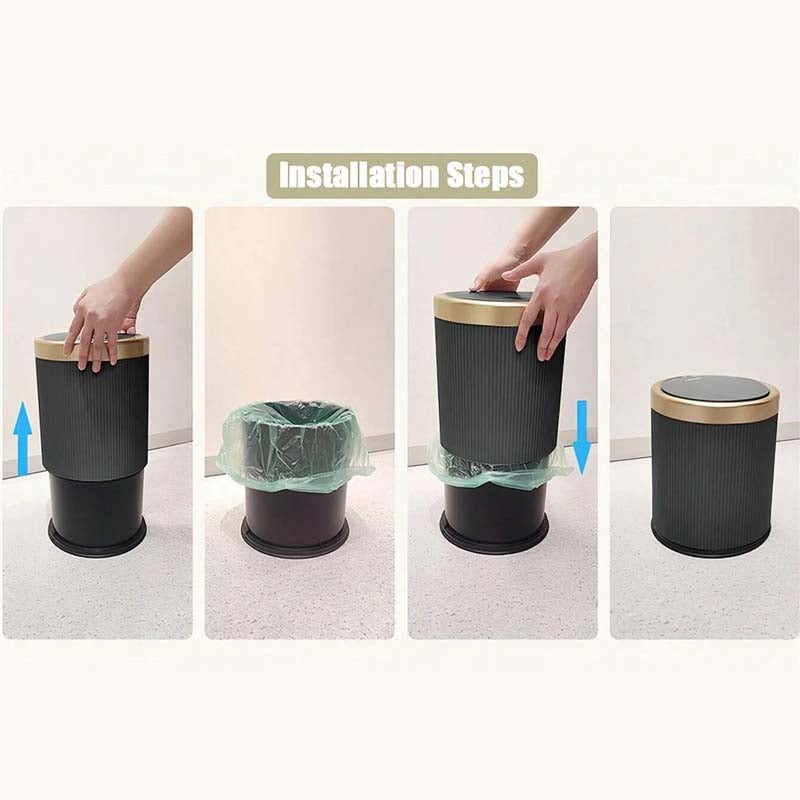 Installation Steps