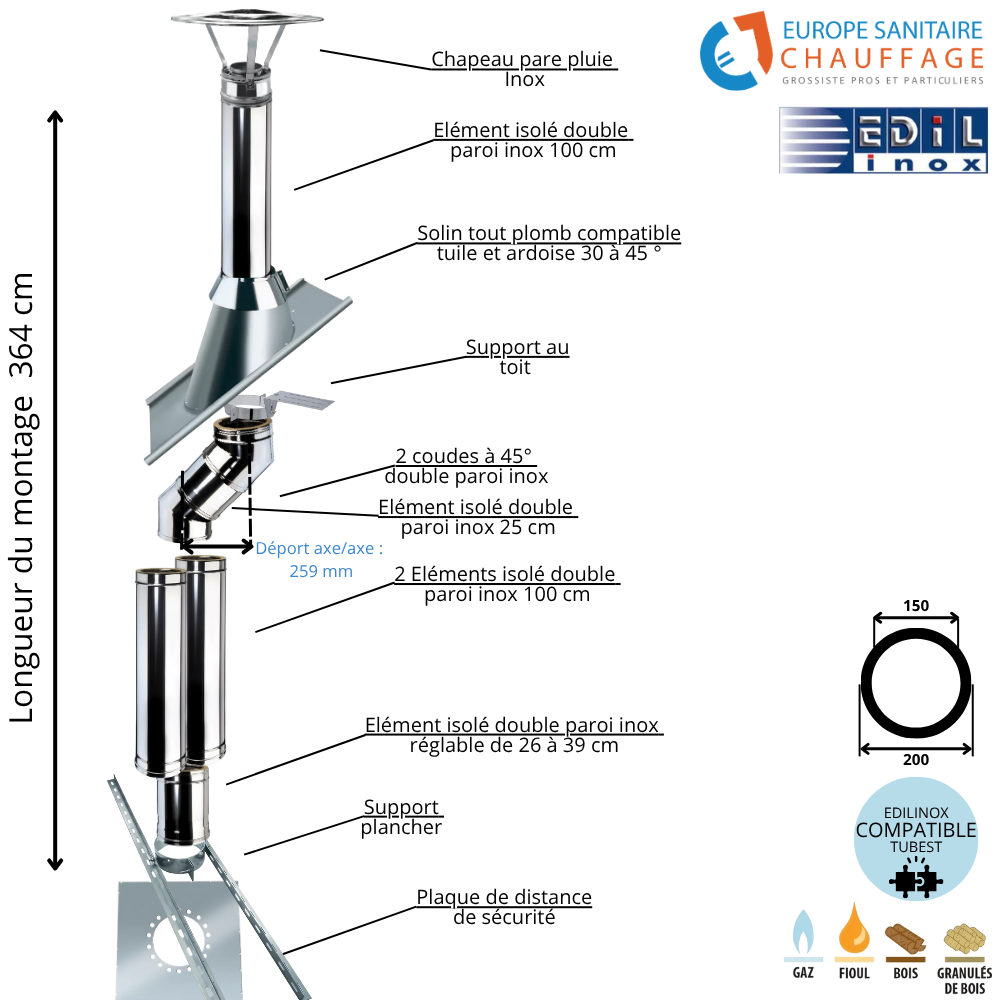 EUROPE SANITAIRE
CHAUFFAGE
GROSSISTE PROS ET PARTICULIERS

EDIL inox

Longueur du montage 364 cm

Chapeau pare pluie Inox

Elément isolé double paroi inox 100 cm

Solin tout plomb compatible tuile et ardoise 30 à 45 °

Support au toit

2 coudes à 45° double paroi inox

Elément isolé double paroi inox 25 cm

Déport axe/axe : 259 mm

2 Eléments isolé double paroi inox 100 cm

Elément isolé double paroi inox réglable de 26 à 39 cm

Support plancher

Plaque de distance de sécurité

150

200

EDILINOX
COMPATIBLE
TUBEST

GAZ
FIOUL
BOIS
GRANULÉS DE BOIS