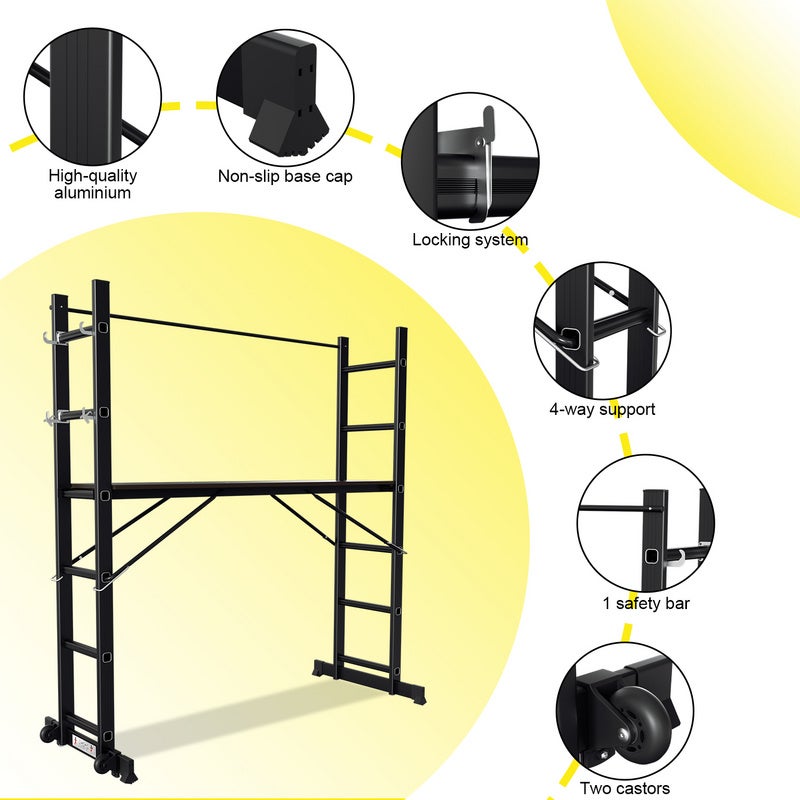 High-quality aluminium

Non-slip base cap

Locking system

4-way support

1 safety bar

Two castors