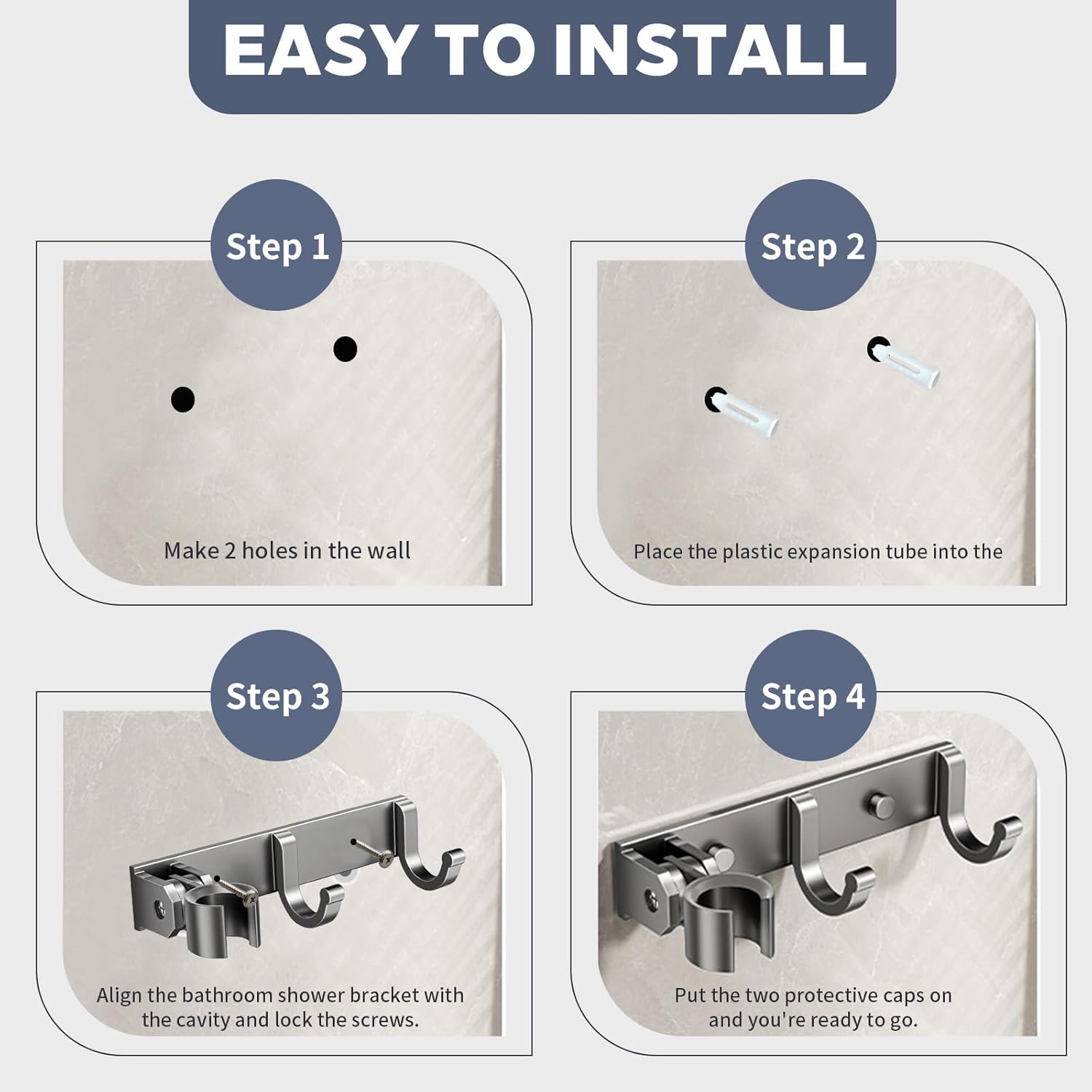 EASY TO INSTALL

Step 1

Make 2 holes in the wall

Step 2

Place the plastic expansion tube into the

Step 3

Align the bathroom shower bracket with the cavity and lock the screws.

Step 4

Put the two protective caps on and you're ready to go.