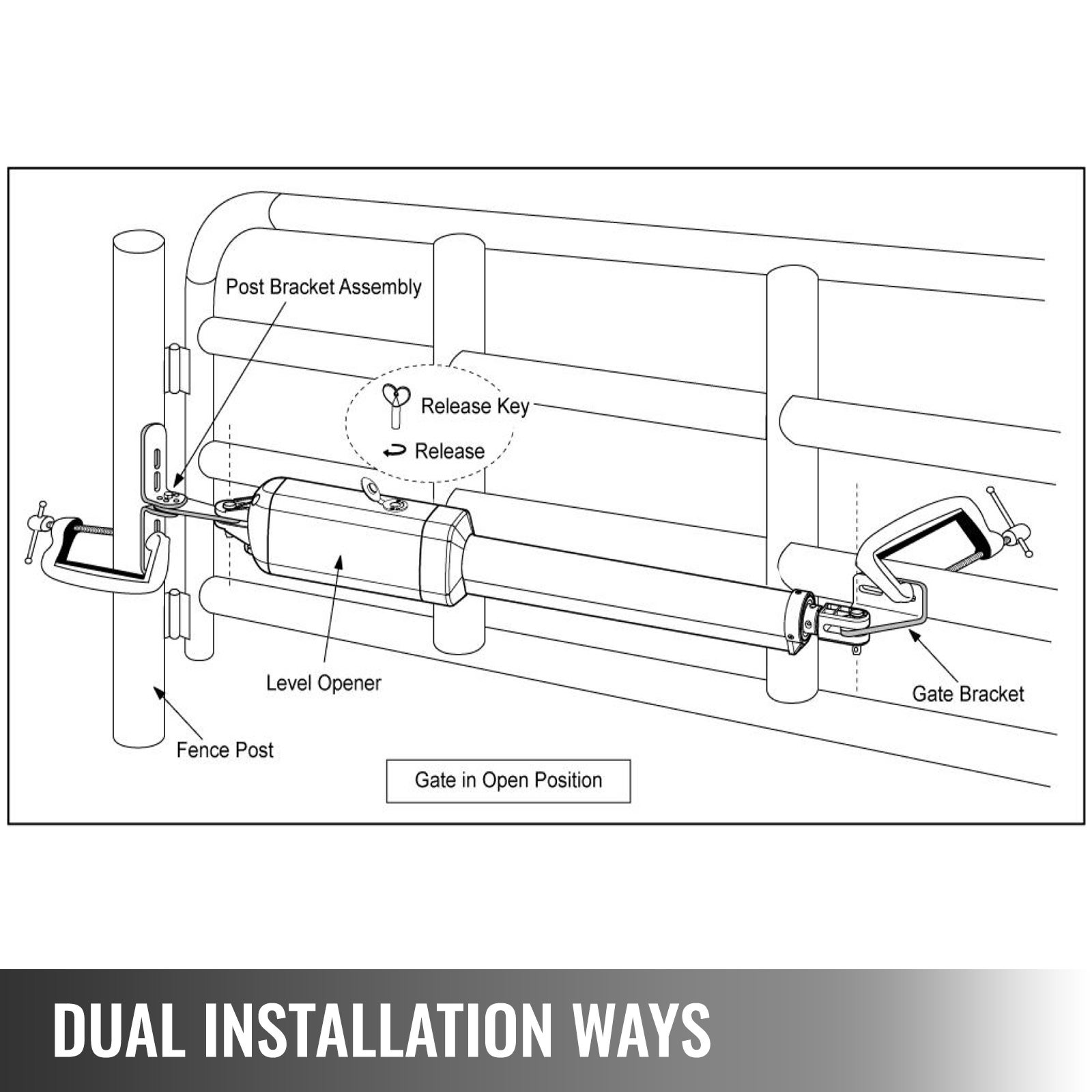 Post Bracket Assembly

Release Key

Release

Level Opener

Fence Post

Gate Bracket

Gate in Open Position

DUAL INSTALLATION WAYS