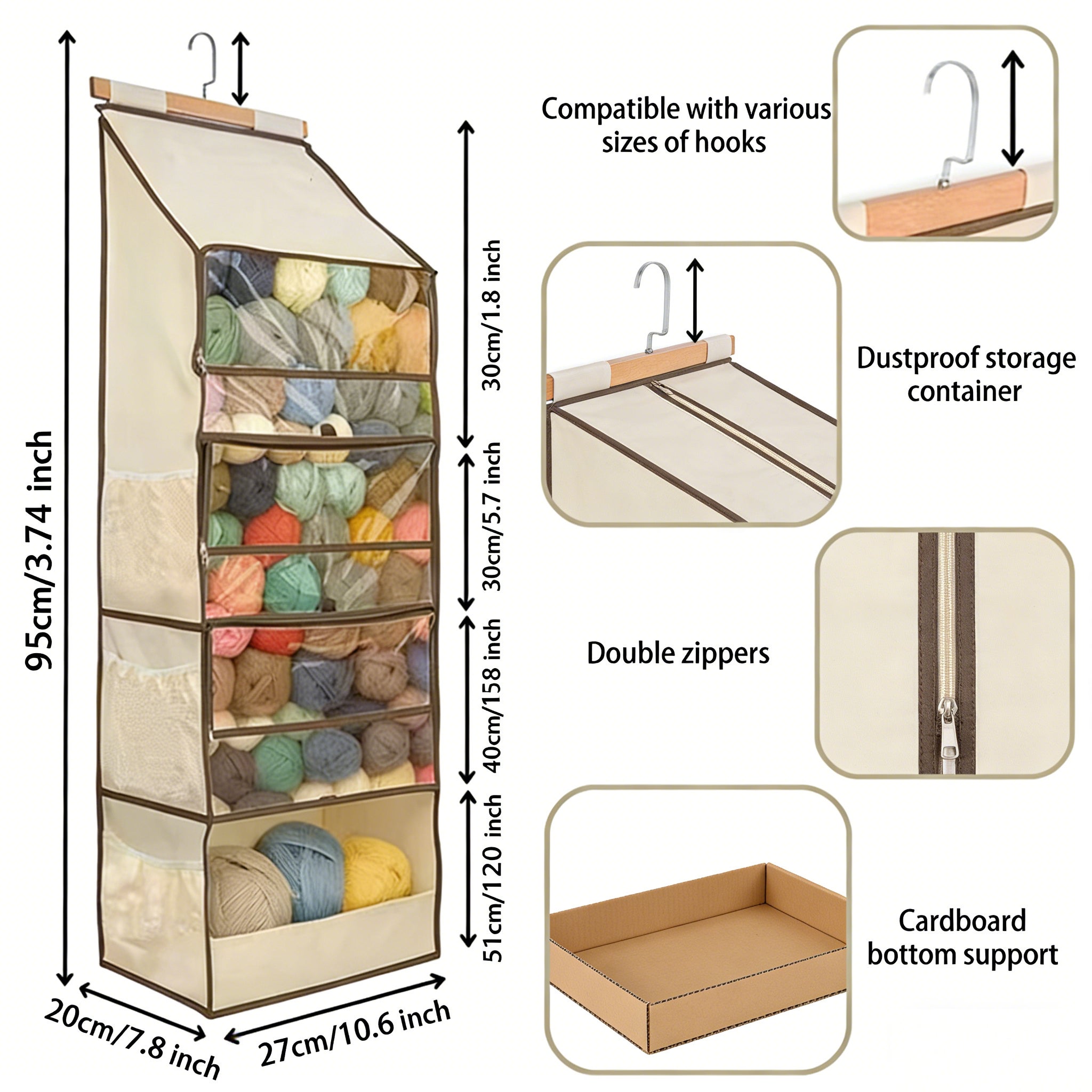 95cm/3.74 inch

30cm/1.8 inch

30cm/5.7 inch

40cm/158 inch

51cm/120 inch

20cm/7.8 inch

27cm/10.6 inch

Compatible with various sizes of hooks

Dustproof storage container

Double zippers

Cardboard bottom support