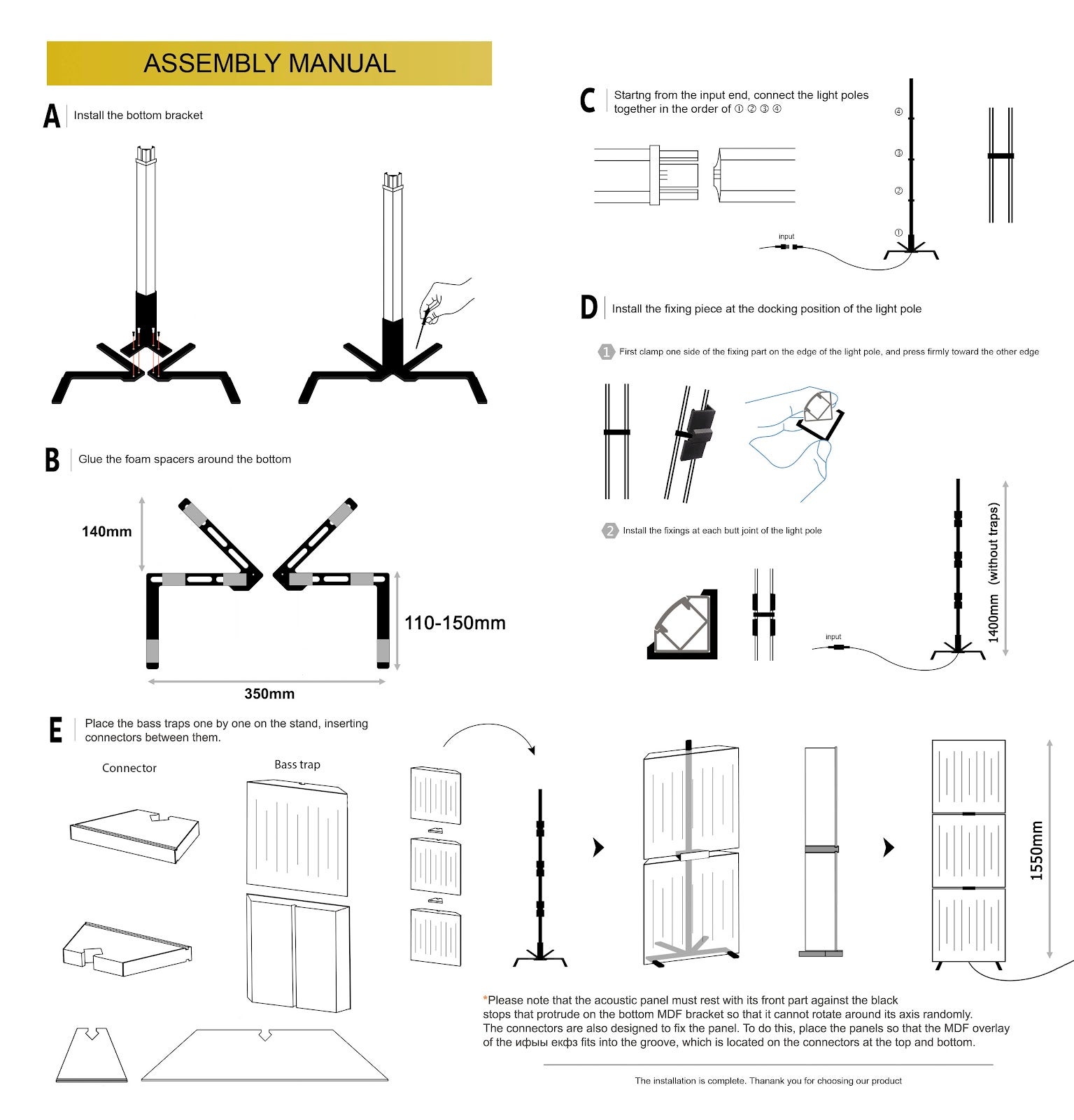 ASSEMBLY MANUAL

A Install the bottom bracket

B Glue the foam spacers around the bottom

140mm

110-150mm

350mm

C Startng from the input end, connect the light poles together in the order of ① ② ③ ④

④
③
②
①
input

D Install the fixing piece at the docking position of the light pole

1 First clamp one side of the fixing part on the edge of the light pole, and press firmly toward the other edge

2 Install the fixings at each butt joint of the light pole

input

1400mm (without traps)

E Place the bass traps one by one on the stand, inserting connectors between them.

Connector

Bass trap

1550mm

*Please note that the acoustic panel must rest with its front part against the black stops that protrude on the bottom MDF bracket so that it cannot rotate around its axis randomly. The connectors are also designed to fix the panel. To do this, place the panels so that the MDF overlay of the ифыы екфз fits into the groove, which is located on the connectors at the top and bottom.

The installation is complete. Thanank you for choosing our product