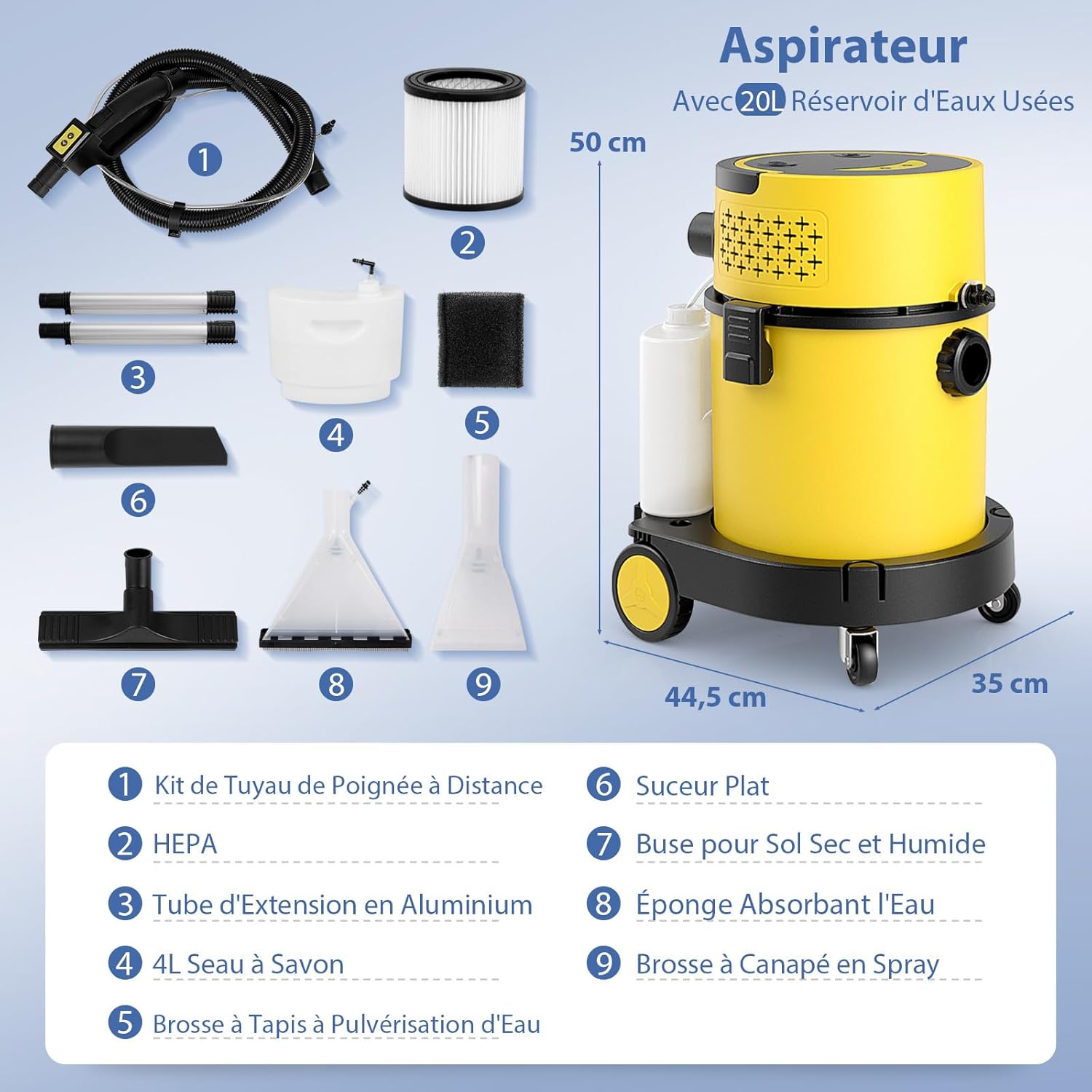 Aspirateur

Avec 20L Réservoir d'Eaux Usées

50 cm

44,5 cm

35 cm

1

2

3

4

5

6

7

8

9

1 Kit de Tuyau de Poignée à Distance

2 HEPA

3 Tube d'Extension en Aluminium

4 4L Seau à Savon

5 Brosse à Tapis à Pulvérisation d'Eau

6 Suceur Plat

7 Buse pour Sol Sec et Humide

8 Éponge Absorbant l'Eau

9 Brosse à Canapé en Spray