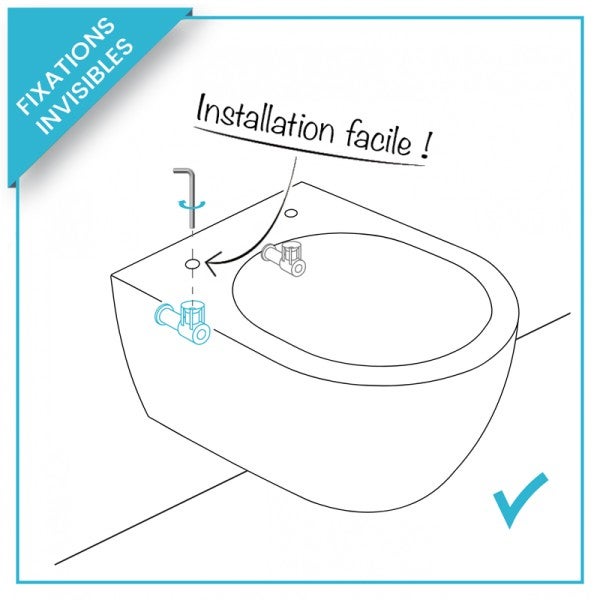 FIXATIONS INVISIBLES

Installation facile !