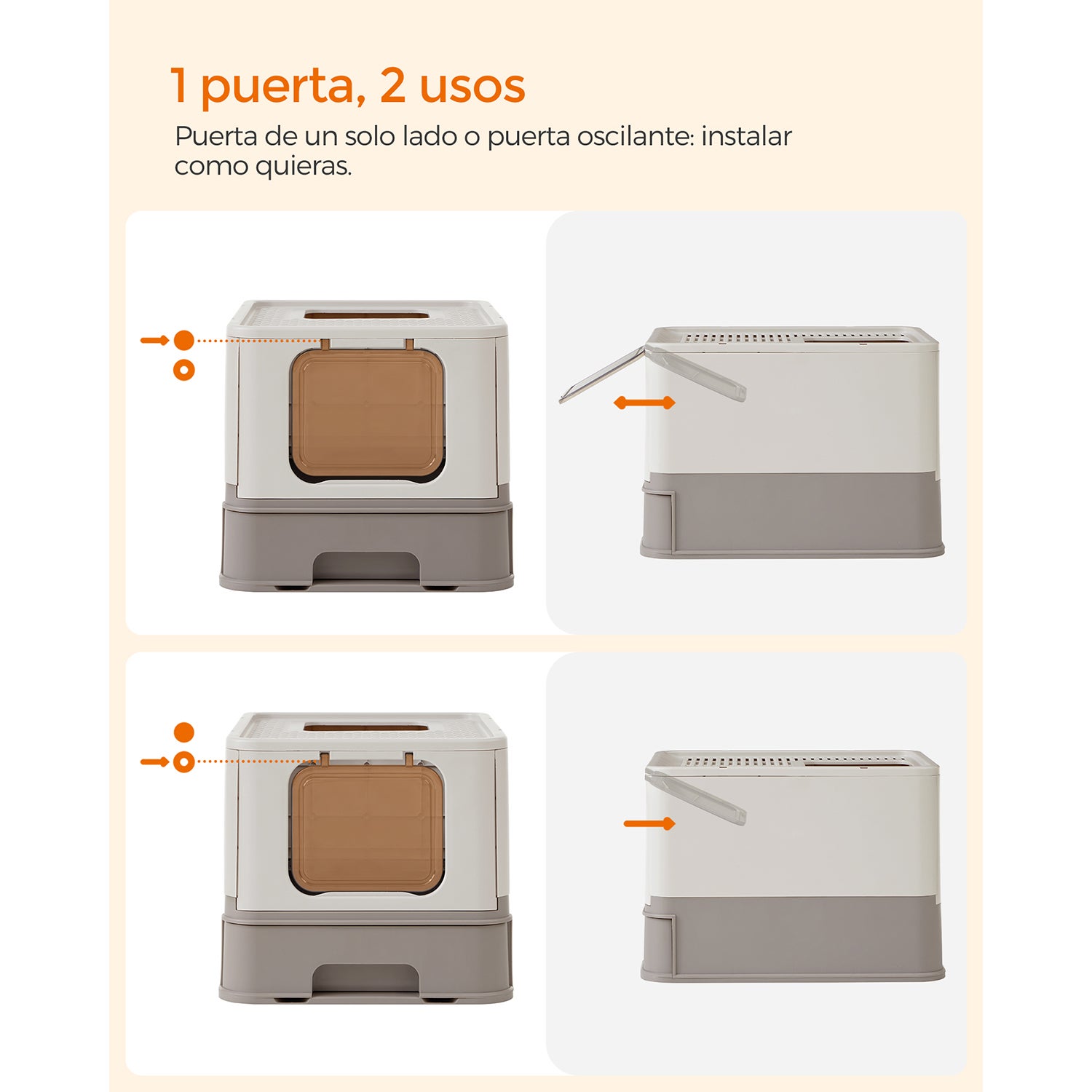 1 puerta, 2 usos

Puerta de un solo lado o puerta oscilante: instalar como quieras.