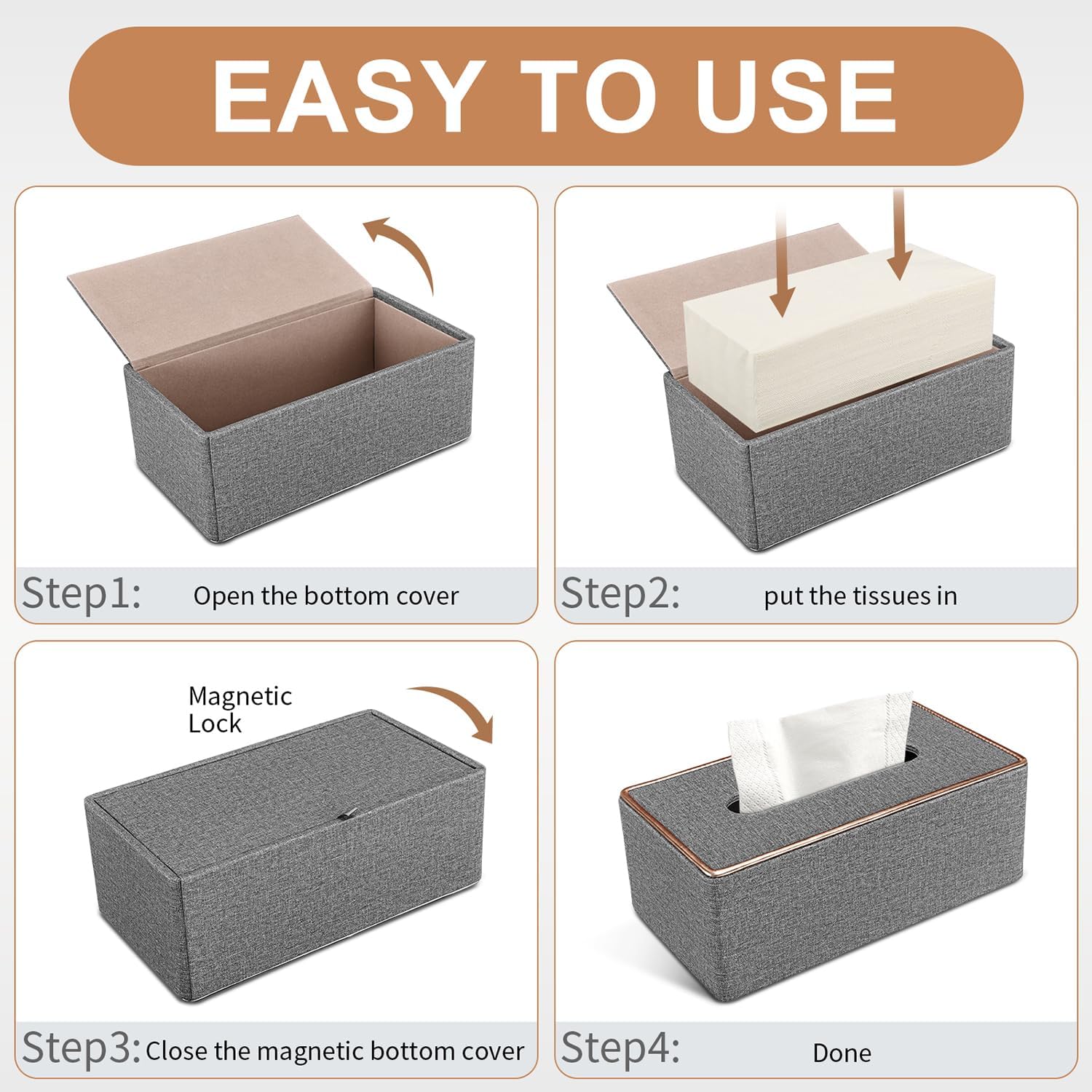 EASY TO USE

Step1: Open the bottom cover

Step2: put the tissues in

Magnetic Lock

Step3: Close the magnetic bottom cover

Step4: Done