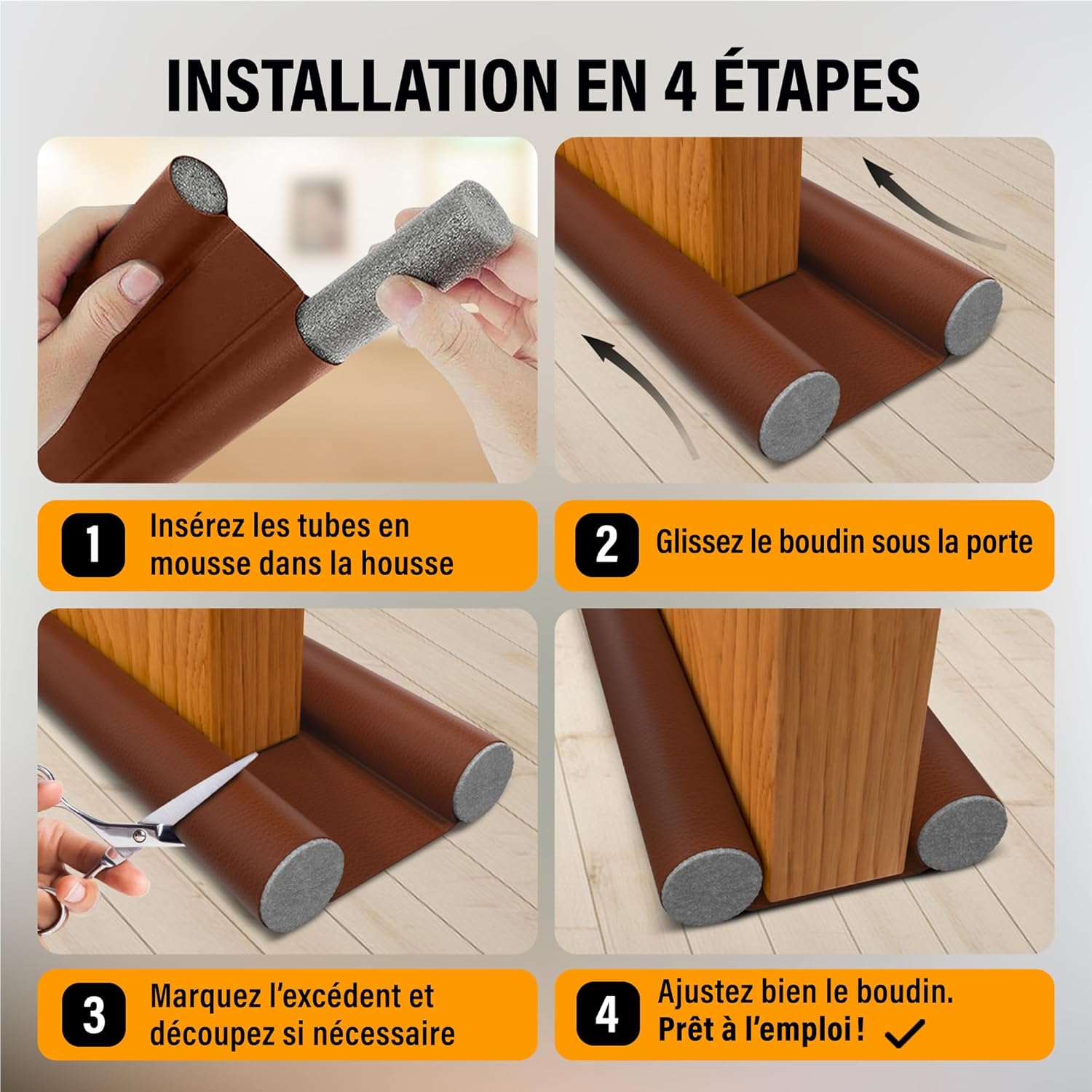 INSTALLATION EN 4 ÉTAPES

1 Insérez les tubes en mousse dans la housse

2 Glissez le boudin sous la porte

3 Marquez l'excédent et découpez si nécessaire

4 Ajustez bien le boudin. Prêt à l'emploi ! ✓