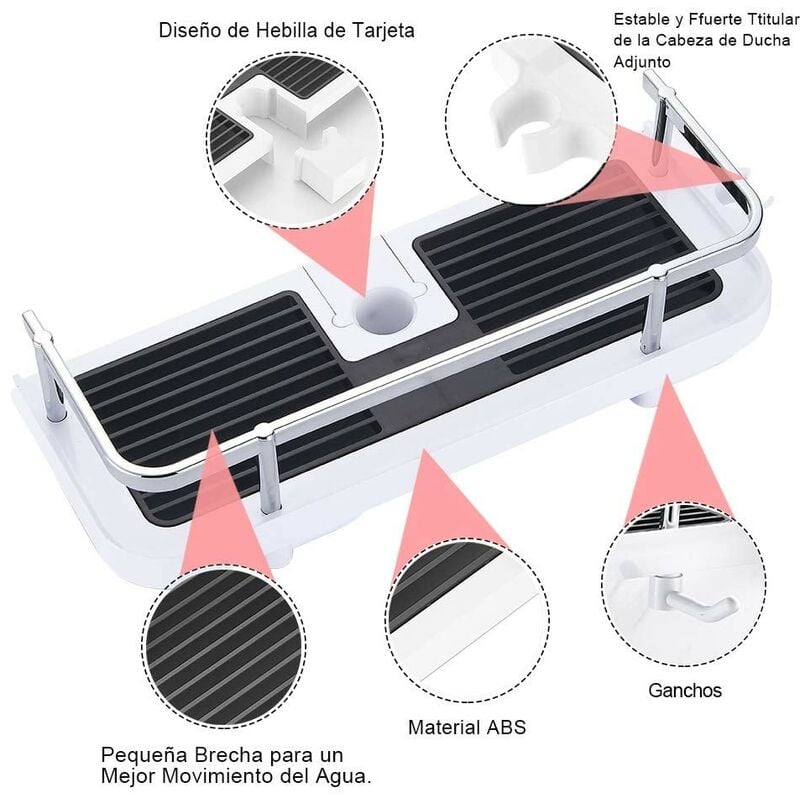 Diseño de Hebilla de Tarjeta

Estable y Ffuerte Ttitular de la Cabeza de Ducha Adjunto

Ganchos

Material ABS

Pequeña Brecha para un Mejor Movimiento del Agua.