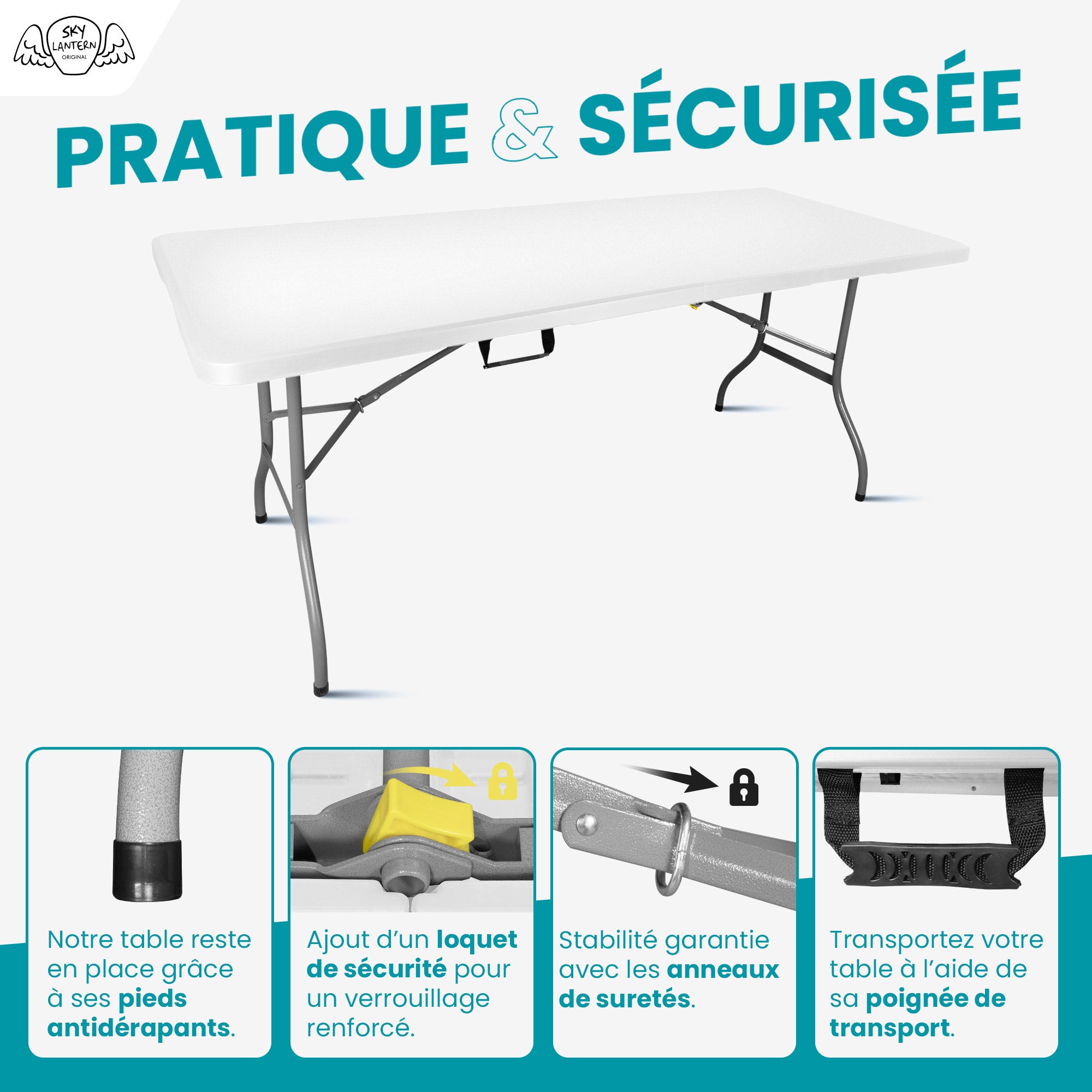 SKY LANTERN ORIGINAL

PRATIQUE & SÉCURISÉE

Notre table reste en place grâce à ses pieds antidérapants.

Ajout d'un loquet de sécurité pour un verrouillage renforcé.

Stabilité garantie avec les anneaux de suretés.

Transportez votre table à l'aide de sa poignée de transport.