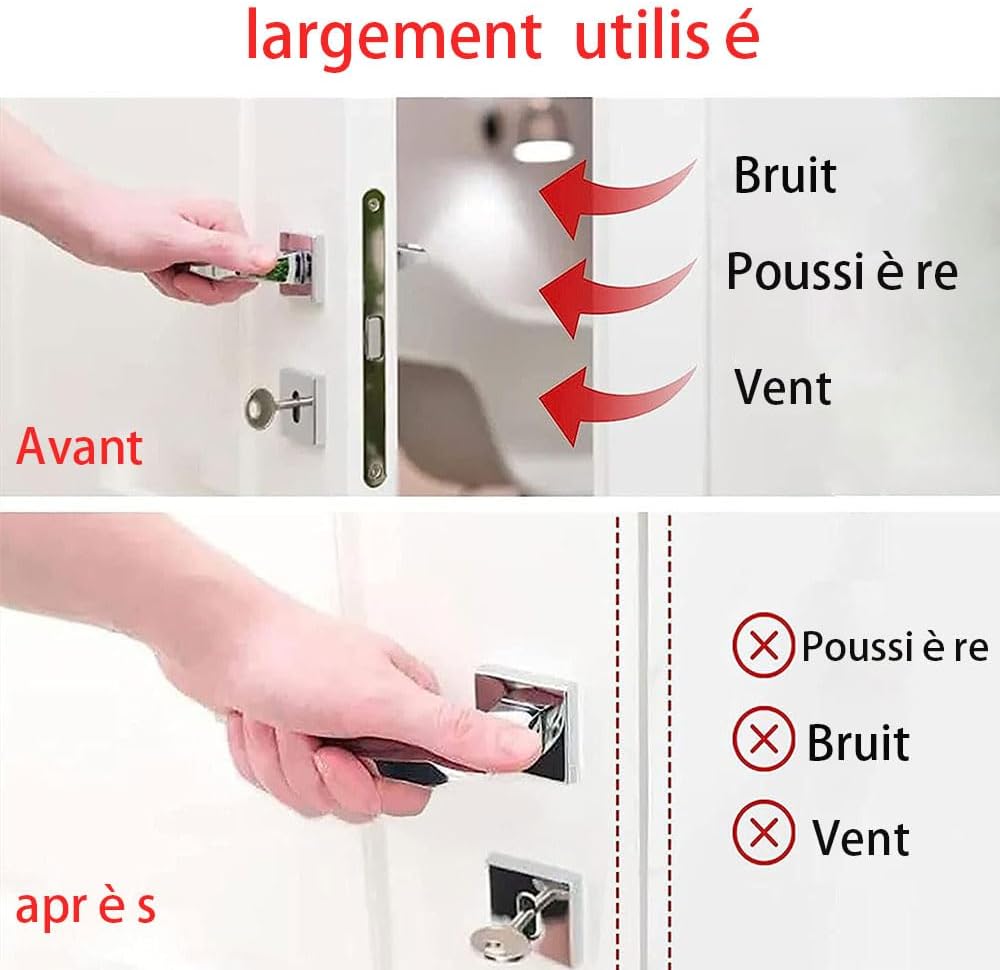 largement utilis é

Bruit

Poussi è re

Vent

Avant

Poussi è re

Bruit

Vent

apr è s