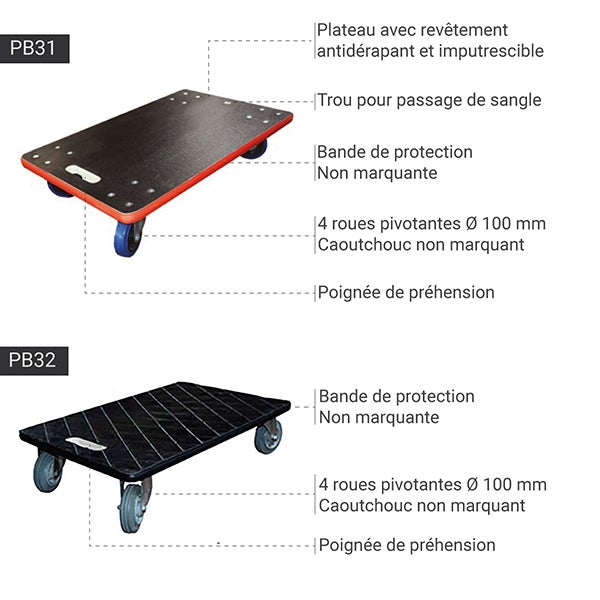 PB31

Plateau avec revêtement antidérapant et imputrescible

Trou pour passage de sangle

Bande de protection
Non marquante

4 roues pivotantes Ø 100 mm
Caoutchouc non marquant

Poignée de préhension

PB32

Bande de protection
Non marquante

4 roues pivotantes Ø 100 mm
Caoutchouc non marquant

Poignée de préhension