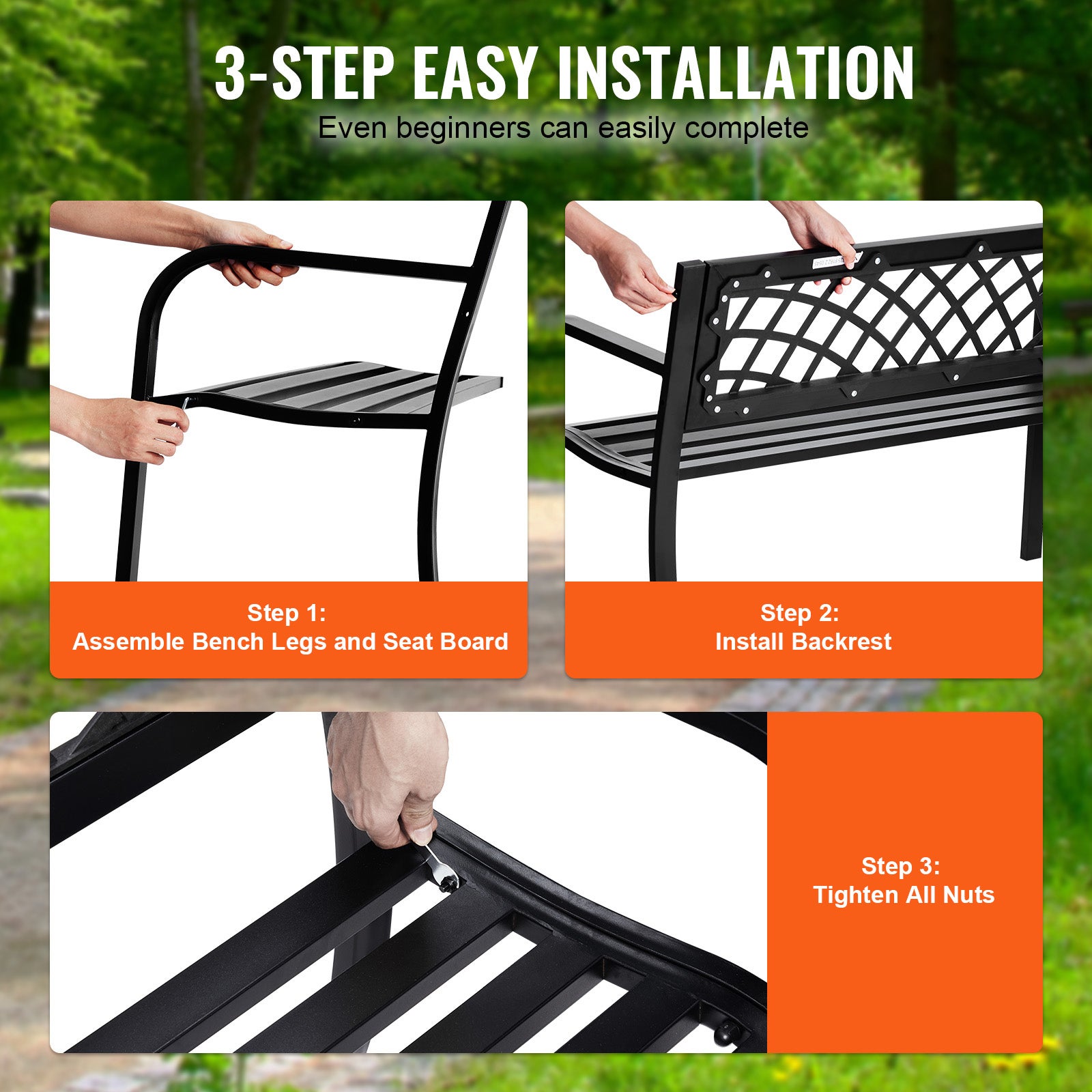 3-STEP EASY INSTALLATION
Even beginners can easily complete

Step 1:
Assemble Bench Legs and Seat Board

Step 2:
Install Backrest

Step 3:
Tighten All Nuts