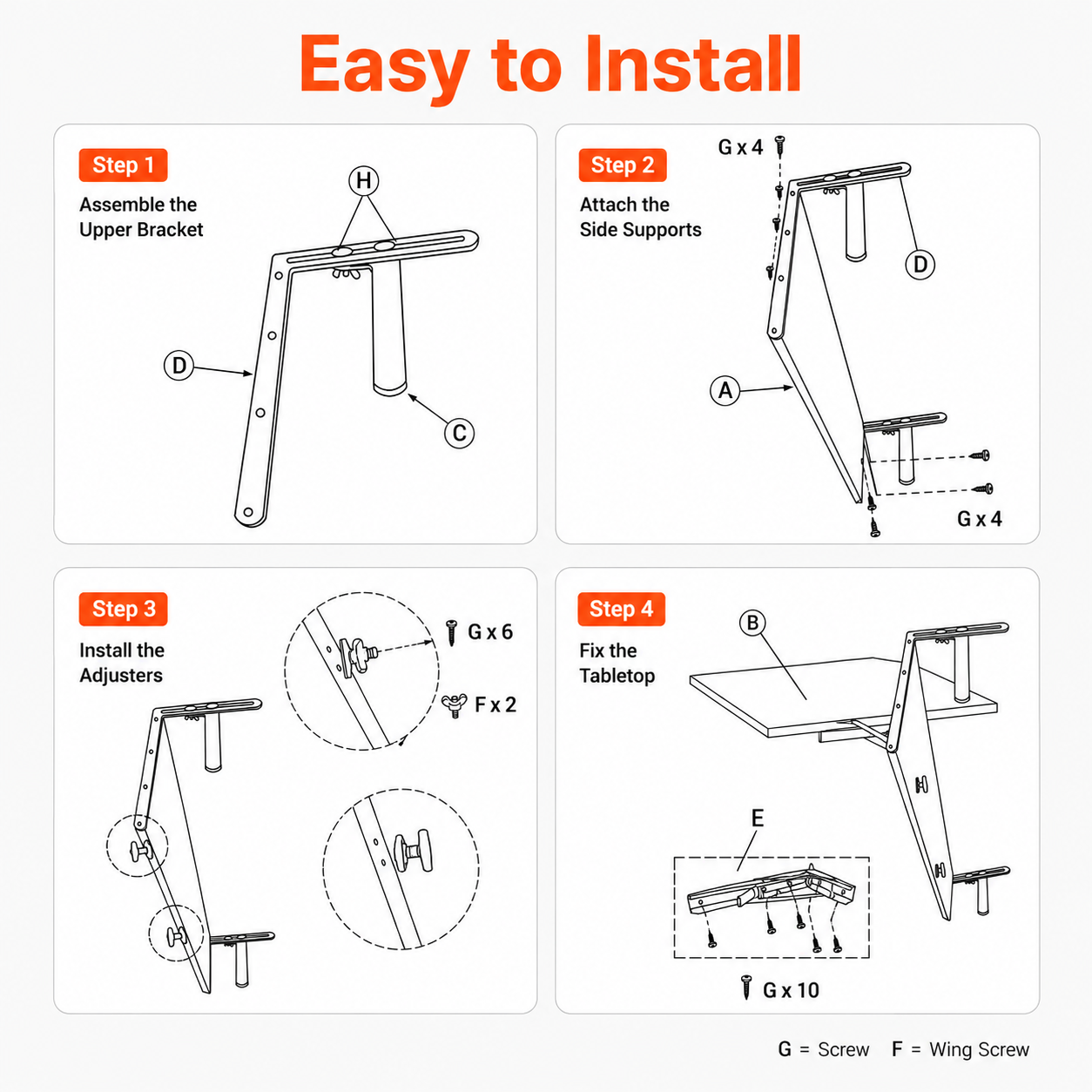 Easy to Install

Step 1
Assemble the Upper Bracket

H
D
C

Step 2
Attach the Side Supports

G x 4
D
A
G x 4

Step 3
Install the Adjusters

G x 6
F x 2

Step 4
Fix the Tabletop

B
E
G x 10

G = Screw F = Wing Screw