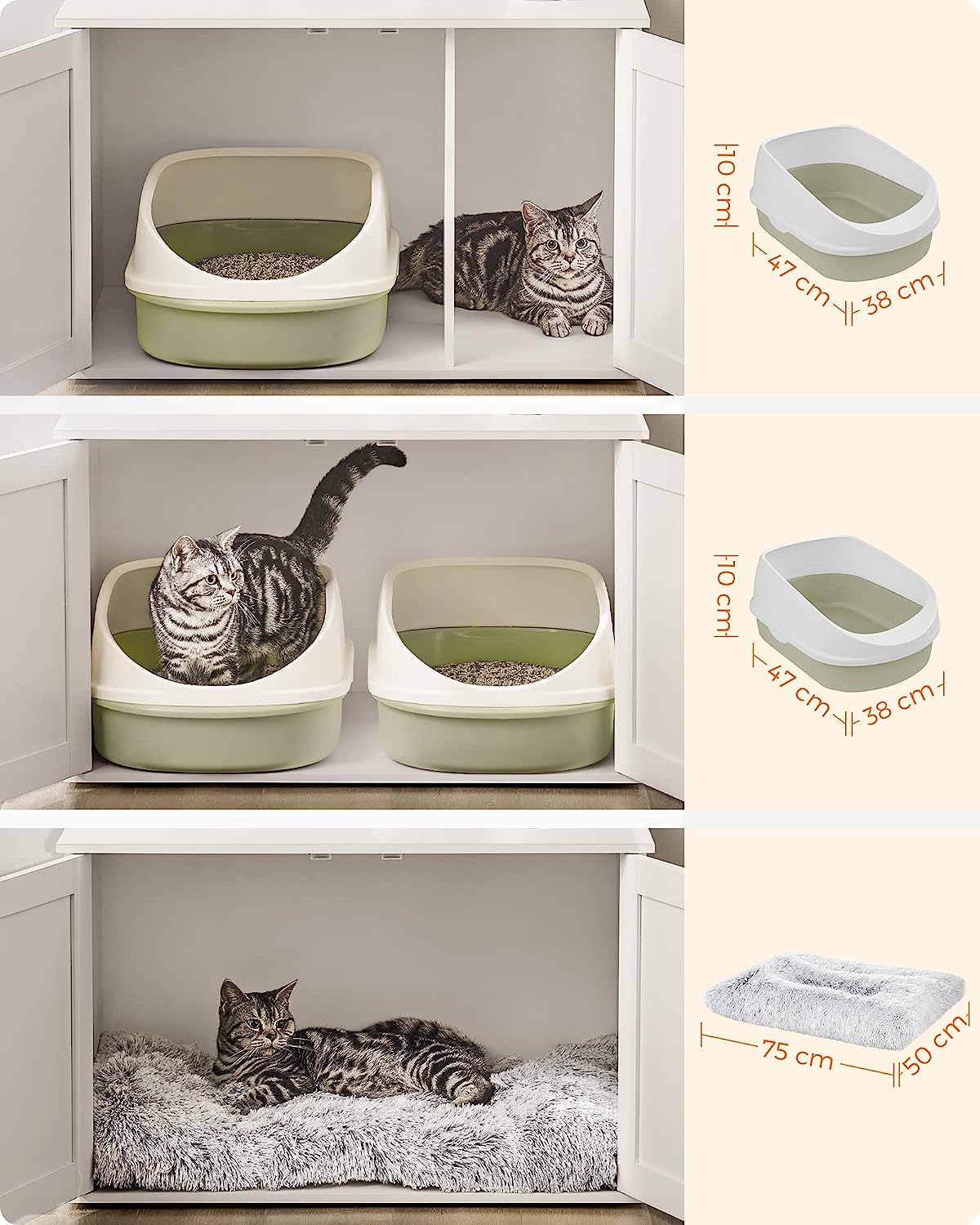 10 cm
47 cm
38 cm

10 cm
47 cm
38 cm

75 cm
50 cm