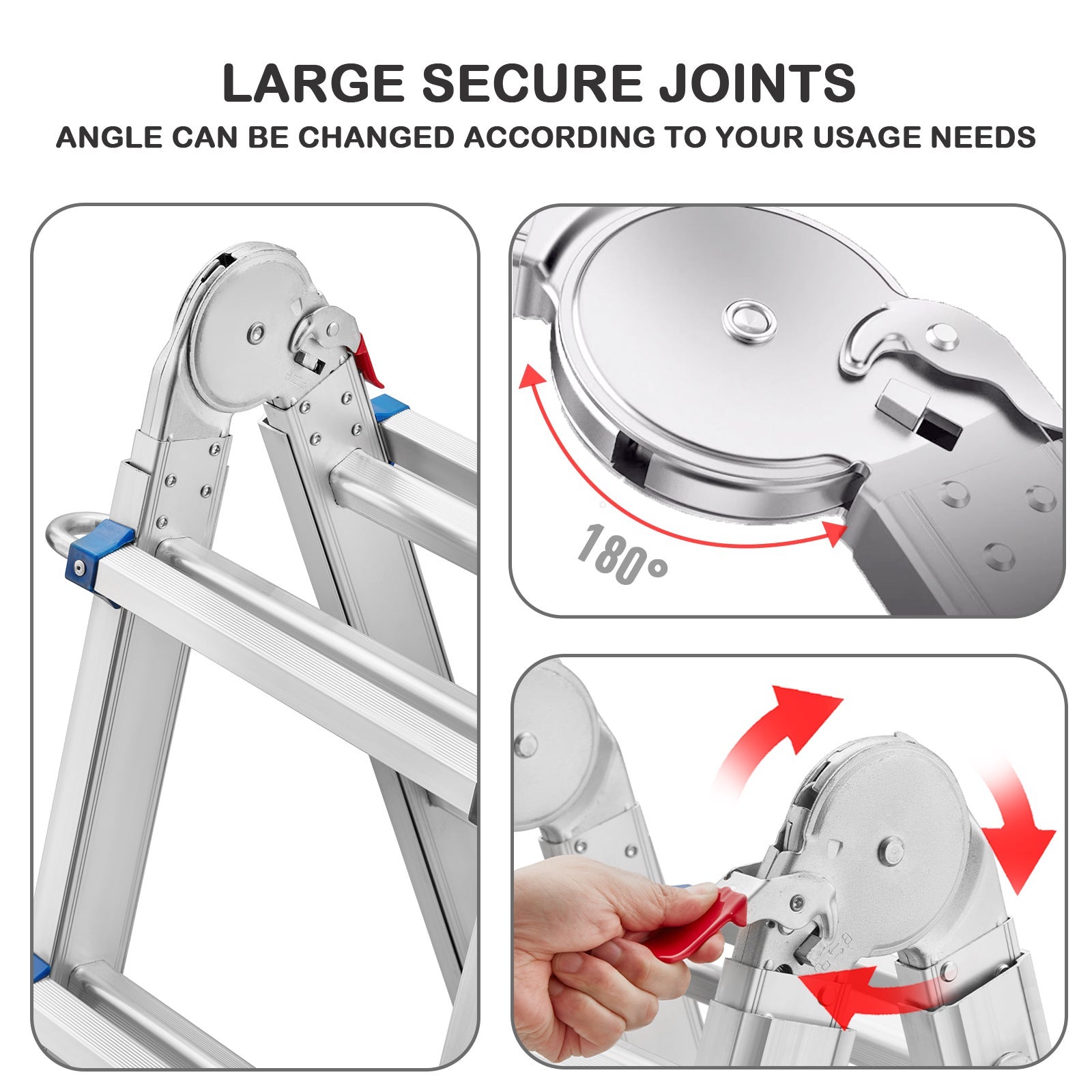 LARGE SECURE JOINTS
ANGLE CAN BE CHANGED ACCORDING TO YOUR USAGE NEEDS

180°