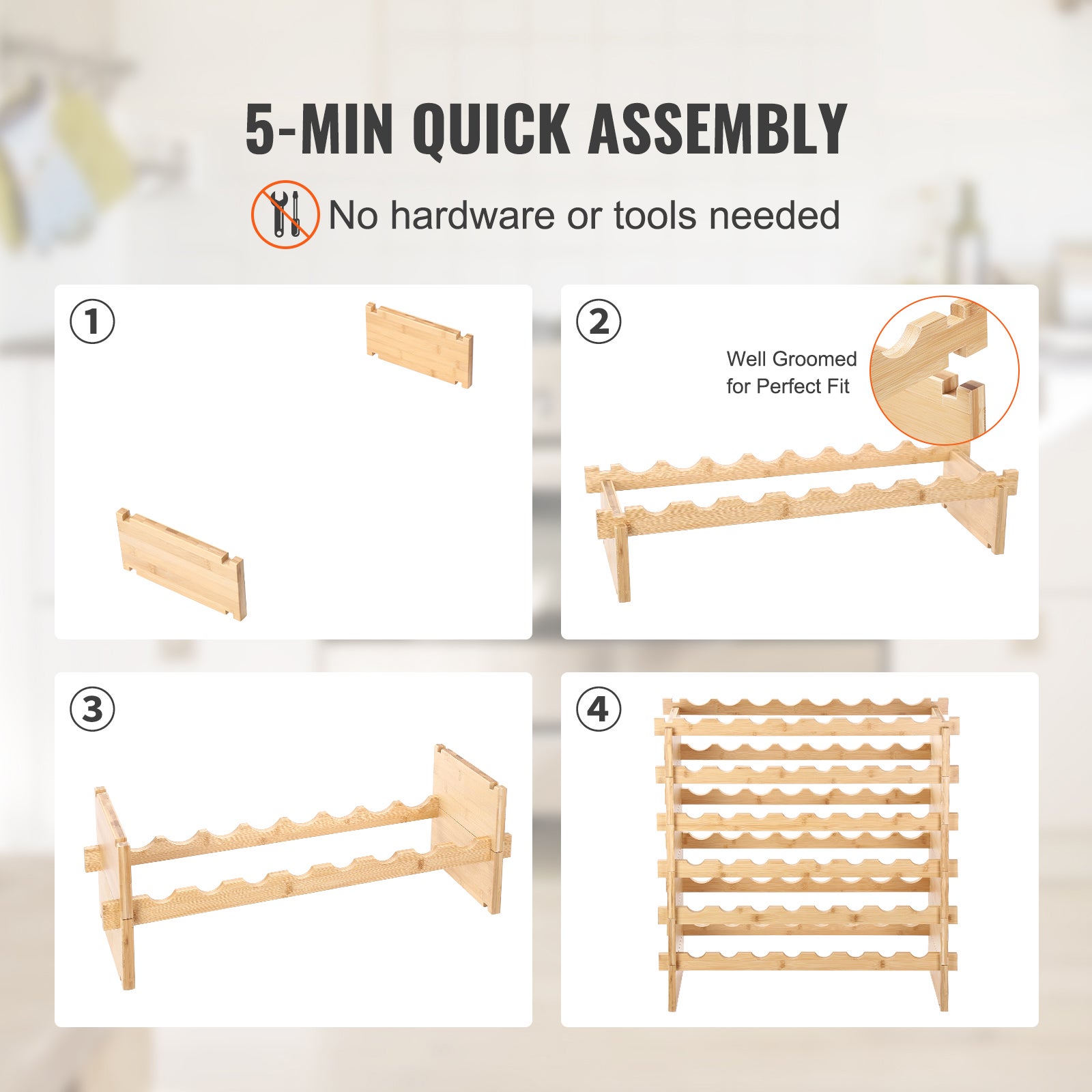 5-MIN QUICK ASSEMBLY

No hardware or tools needed

①

②

Well Groomed for Perfect Fit

③

④